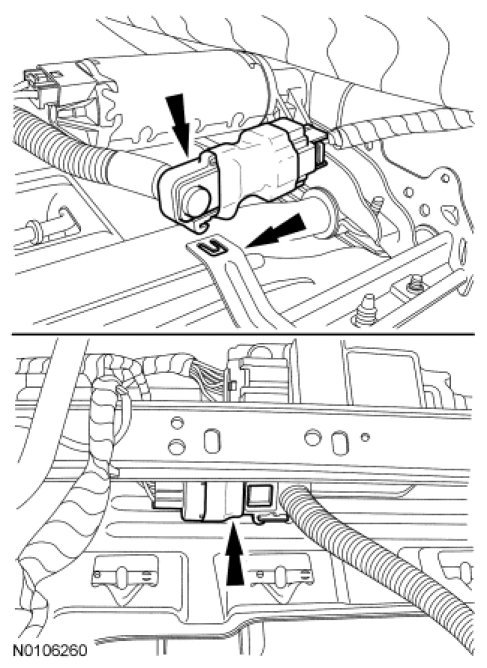 N0106260