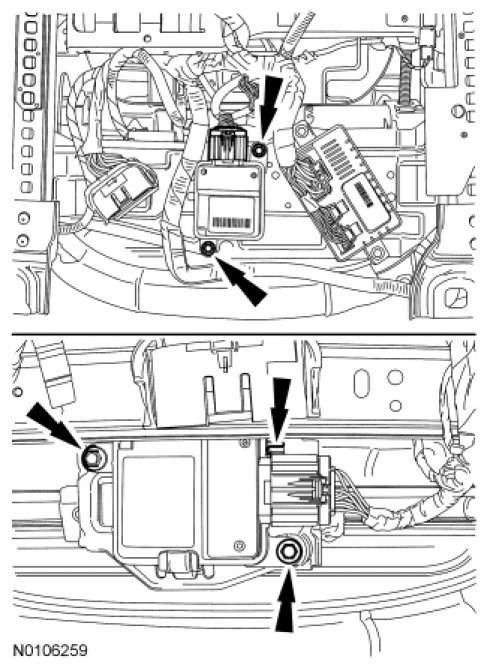 N0106259