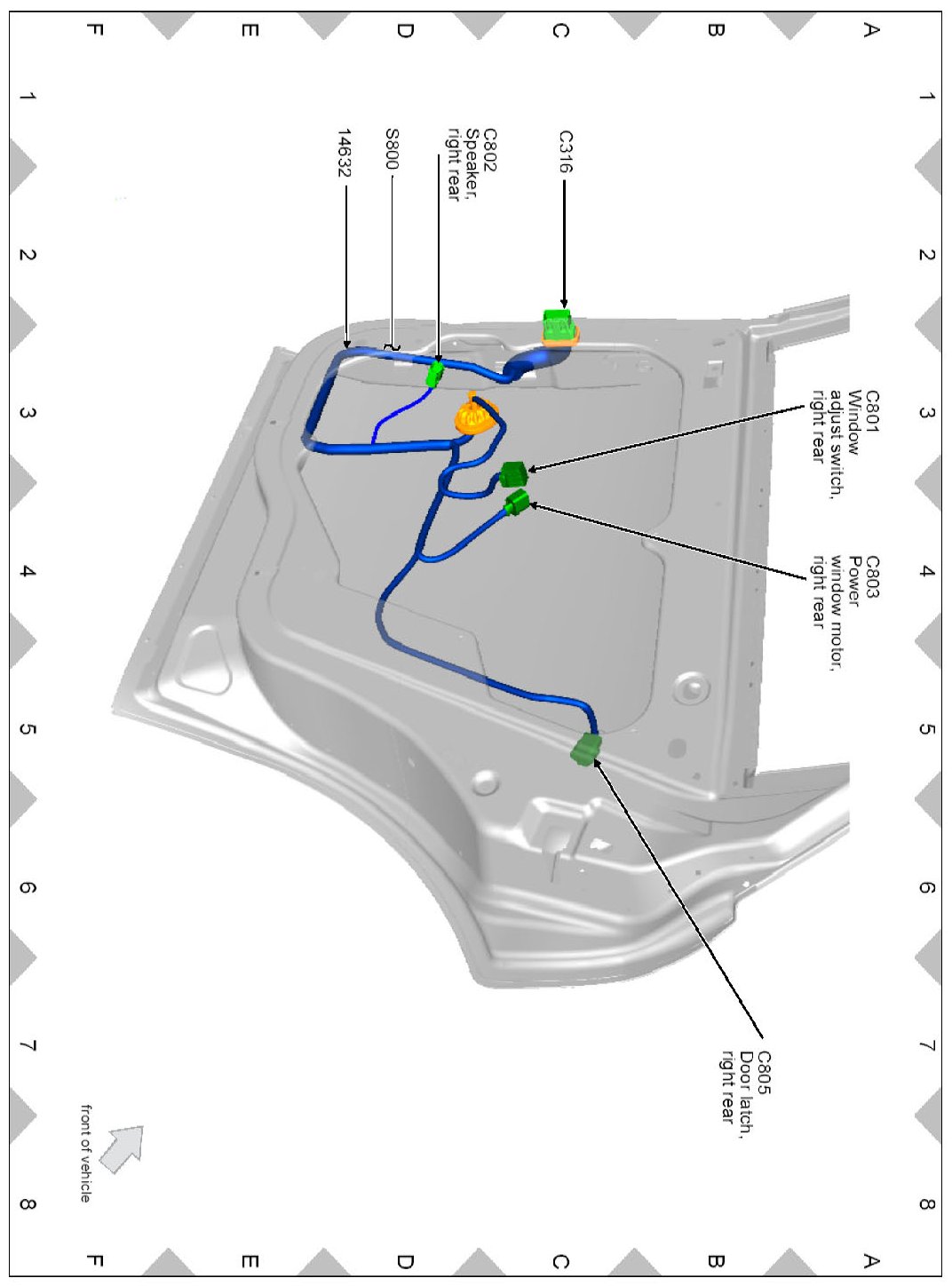 A
B
C
D
E
F

1
2
3
4
5
6
7
8

C316

C802
Speaker,
right rear

S800

14632

C801
Window
adjust switch,
right rear

C803
Power
window motor,
right rear

C805
Door latch,
right rear

front of vehicle

1
2
3
4
5
6
7
8

A
B
C
D
E
F