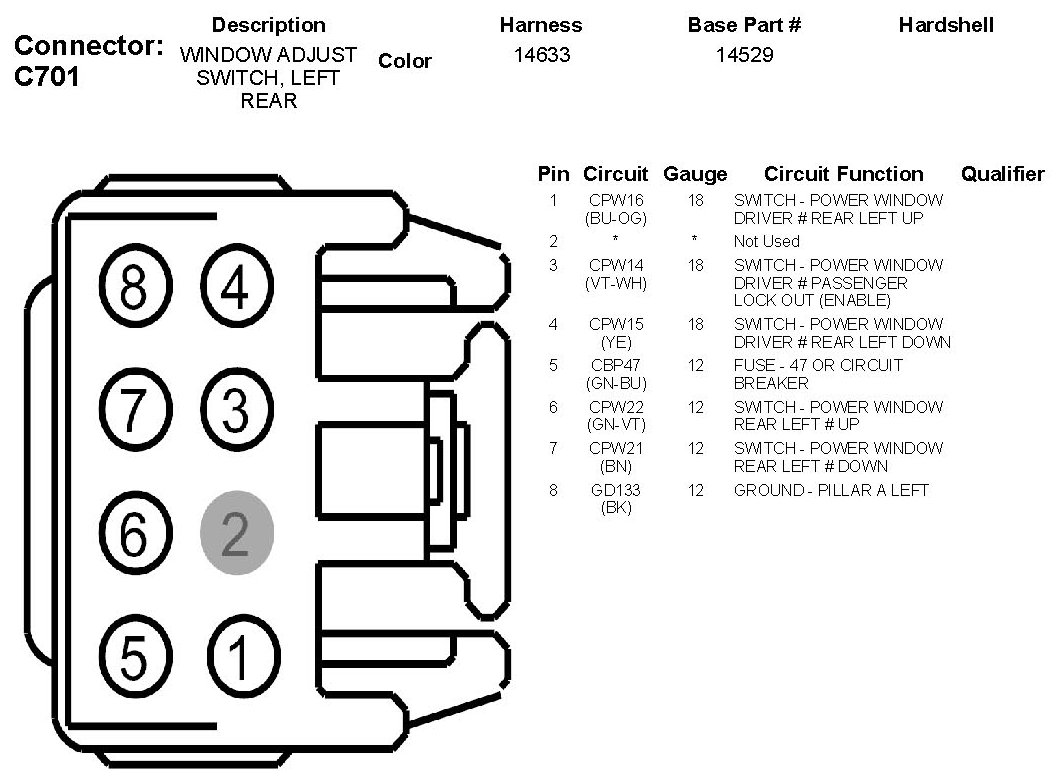 Connector: C701

| Description | Color | Harness | Base Part # | Hardshell |
|---|---|---|---|---|
| WINDOW ADJUST SWITCH, LEFT REAR | | 14633 | 14529 | |

8 4
7 3
6 2
5 1

| Pin | Circuit | Gauge | Circuit Function | Qualifier |
|---|---|---|---|---|
| 1 | CPW16 (BU-OG) | 18 | SWITCH - POWER WINDOW DRIVER # REAR LEFT UP | |
| 2 | * | * | Not Used | |
| 3 | CPW14 (VT-WH) | 18 | SWITCH - POWER WINDOW DRIVER # PASSENGER LOCK OUT (ENABLE) | |
| 4 | CPW15 (YE) | 18 | SWITCH - POWER WINDOW DRIVER # REAR LEFT DOWN | |
| 5 | CBP47 (GN-BU) | 12 | FUSE - 47 OR CIRCUIT BREAKER | |
| 6 | CPW22 (GN-VT) | 12 | SWITCH - POWER WINDOW REAR LEFT # UP | |
| 7 | CPW21 (BN) | 12 | SWITCH - POWER WINDOW REAR LEFT # DOWN | |
| 8 | GD133 (BK) | 12 | GROUND - PILLAR A LEFT | |