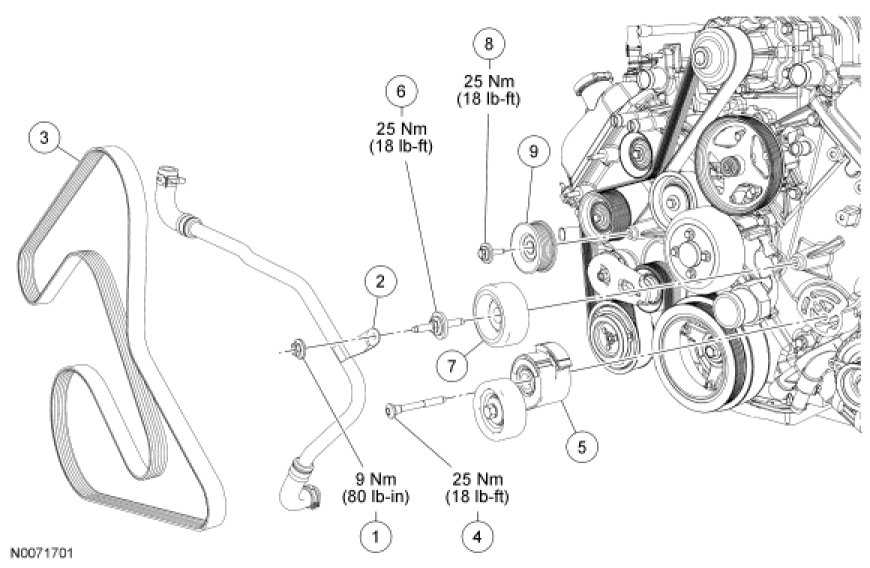 8
25 Nm
(18 lb-ft)

6
25 Nm
(18 lb-ft)

3

9

2

7

5

9 Nm
(80 lb-in)

1

25 Nm
(18 lb-ft)

4

N0071701