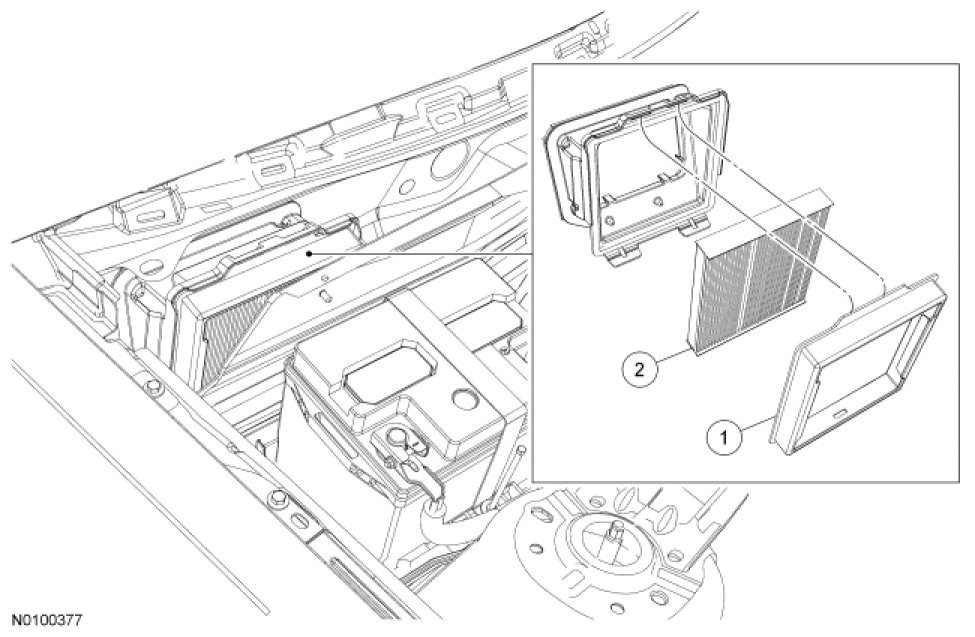 2

1

N0100377