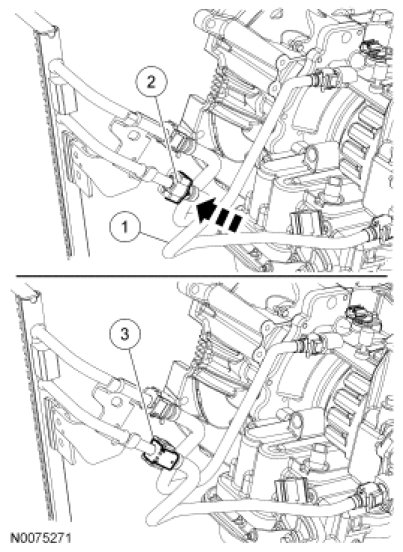 2

1

3

N0075271