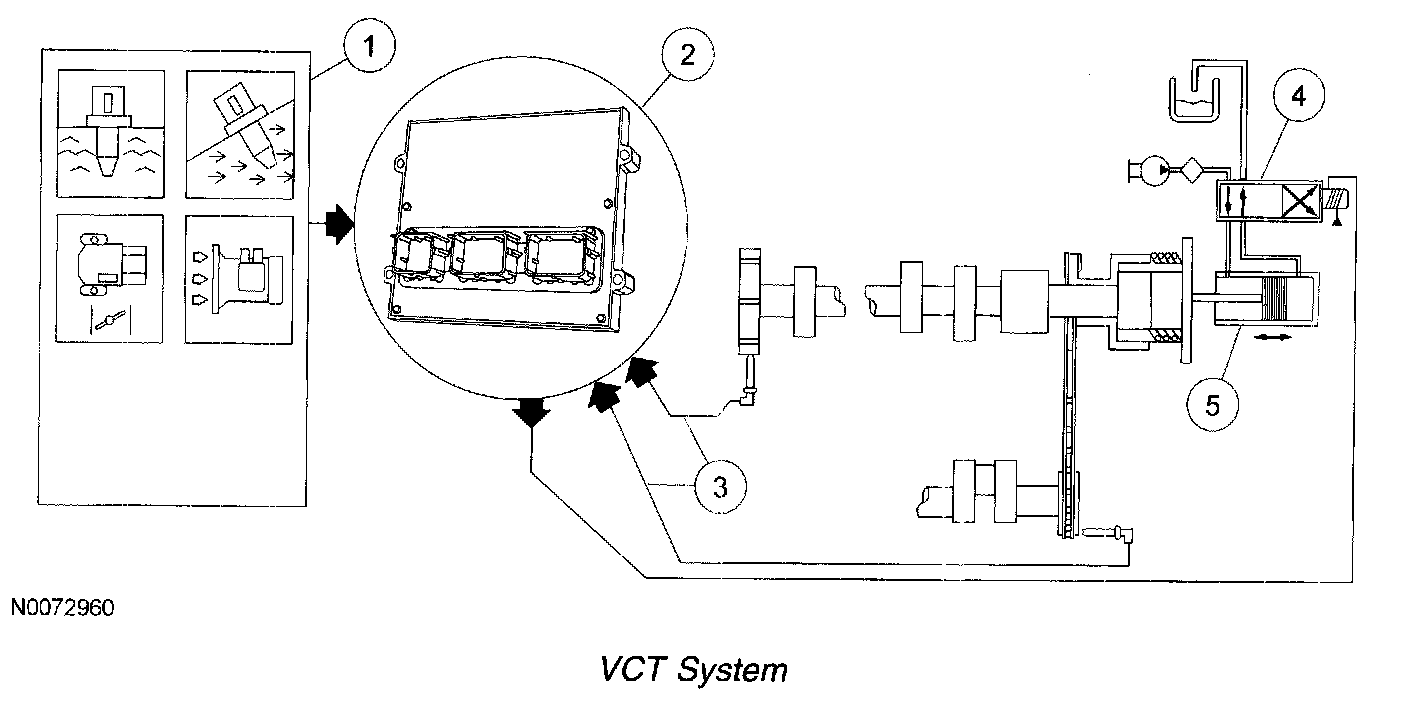 1
2
4
5
3
N0072960
VCT System