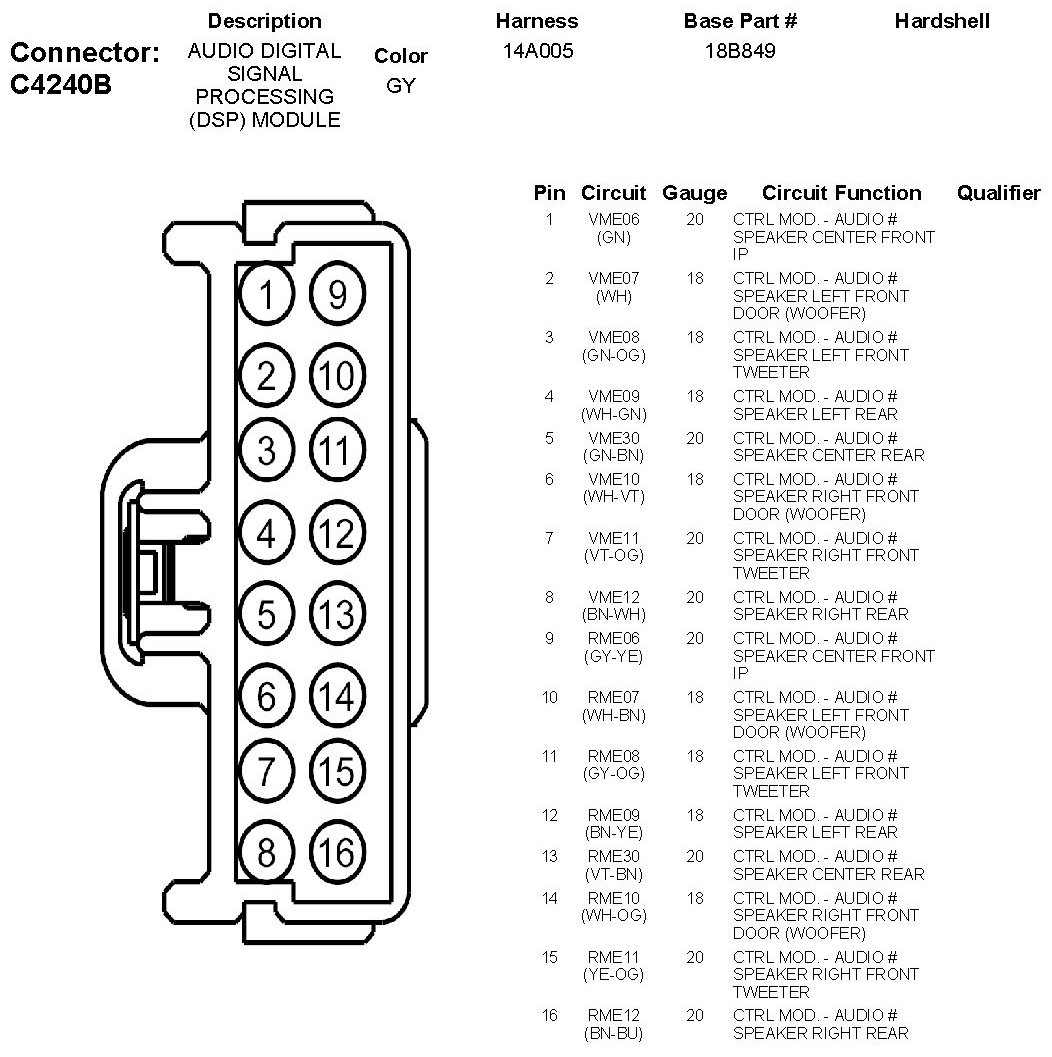 Connector: C4240B

| Description | Color | Harness | Base Part # | Hardshell |
|---|---|---|---|---|
| AUDIO DIGITAL SIGNAL PROCESSING (DSP) MODULE | GY | 14A005 | 18B849 | |

1 9
2 10
3 11
4 12
5 13
6 14
7 15
8 16

| Pin | Circuit | Gauge | Circuit Function | Qualifier |
|---|---|---|---|---|
| 1 | VME06 (GN) | 20 | CTRL MOD. - AUDIO # SPEAKER CENTER FRONT IP | |
| 2 | VME07 (WH) | 18 | CTRL MOD. - AUDIO # SPEAKER LEFT FRONT DOOR (WOOFER) | |
| 3 | VME08 (GN-OG) | 18 | CTRL MOD. - AUDIO # SPEAKER LEFT FRONT TWEETER | |
| 4 | VME09 (WH-GN) | 18 | CTRL MOD. - AUDIO # SPEAKER LEFT REAR | |
| 5 | VME30 (GN-BN) | 20 | CTRL MOD. - AUDIO # SPEAKER CENTER REAR | |
| 6 | VME10 (WH-VT) | 18 | CTRL MOD. - AUDIO # SPEAKER RIGHT FRONT DOOR (WOOFER) | |
| 7 | VME11 (VT-OG) | 20 | CTRL MOD. - AUDIO # SPEAKER RIGHT FRONT TWEETER | |
| 8 | VME12 (BN-WH) | 20 | CTRL MOD. - AUDIO # SPEAKER RIGHT REAR | |
| 9 | RME06 (GY-YE) | 20 | CTRL MOD. - AUDIO # SPEAKER CENTER FRONT IP | |
| 10 | RME07 (WH-BN) | 18 | CTRL MOD. - AUDIO # SPEAKER LEFT FRONT DOOR (WOOFER) | |
| 11 | RME08 (GY-OG) | 18 | CTRL MOD. - AUDIO # SPEAKER LEFT FRONT TWEETER | |
| 12 | RME09 (BN-YE) | 18 | CTRL MOD. - AUDIO # SPEAKER LEFT REAR | |
| 13 | RME30 (VT-BN) | 20 | CTRL MOD. - AUDIO # SPEAKER CENTER REAR | |
| 14 | RME10 (WH-OG) | 18 | CTRL MOD. - AUDIO # SPEAKER RIGHT FRONT DOOR (WOOFER) | |
| 15 | RME11 (YE-OG) | 20 | CTRL MOD. - AUDIO # SPEAKER RIGHT FRONT TWEETER | |
| 16 | RME12 (BN-BU) | 20 | CTRL MOD. - AUDIO # SPEAKER RIGHT REAR | |