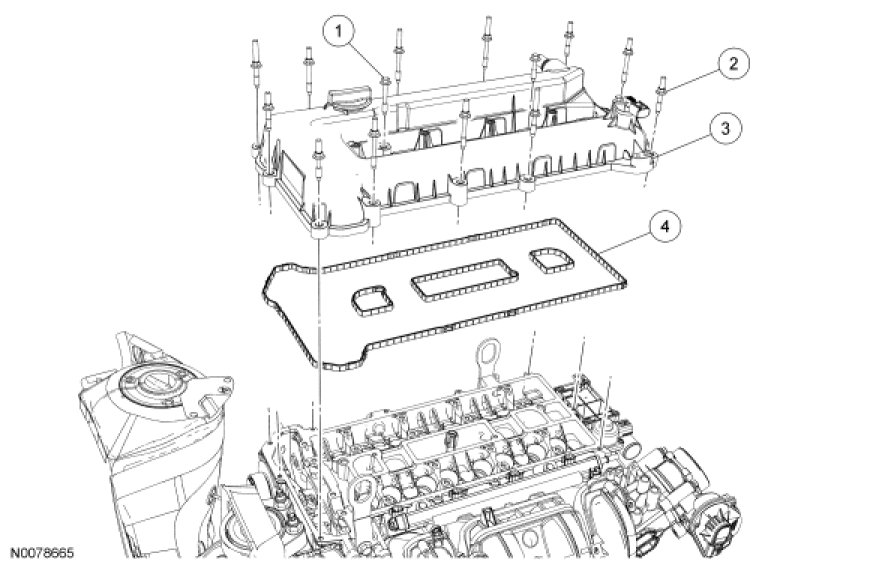 1
2
3
4
N0078665