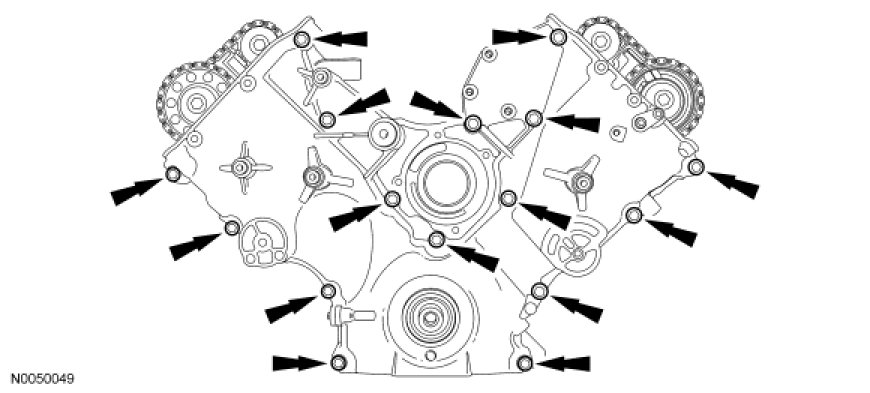 N0050049