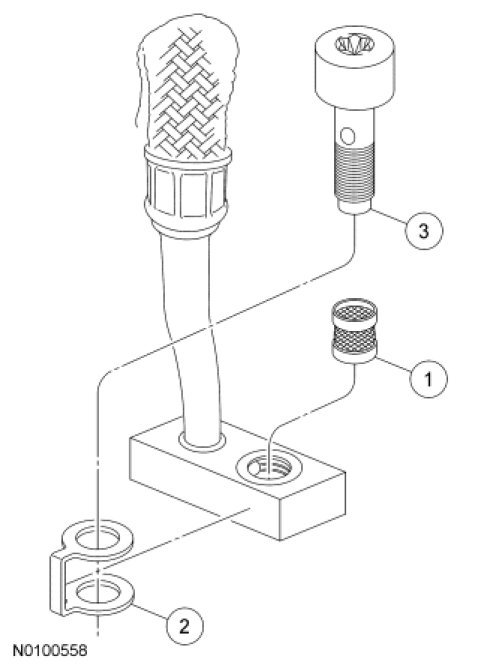 3

1

2

N0100558