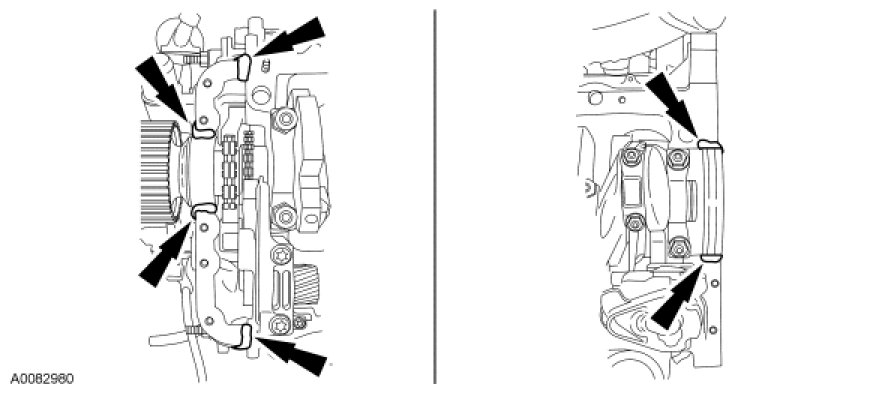 A0082980