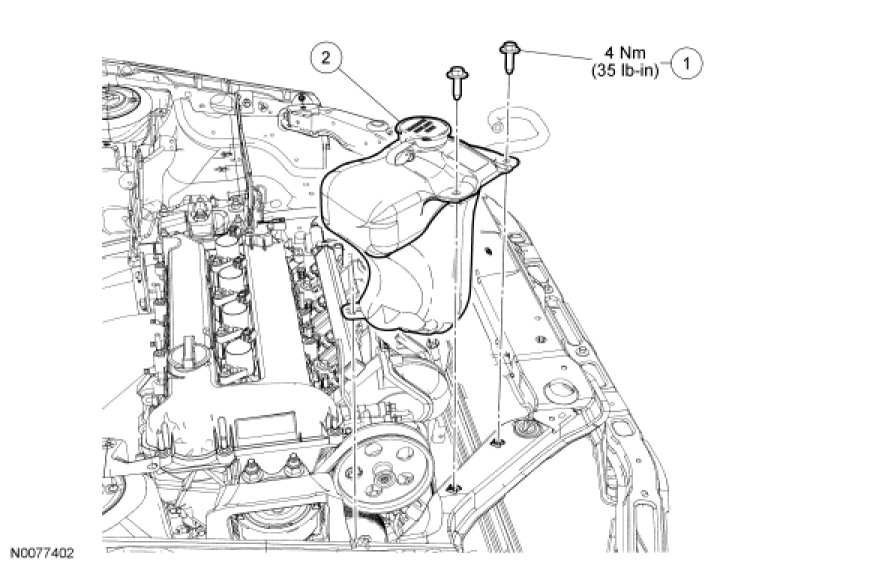 2

4 Nm
(35 lb-in)

1

N0077402