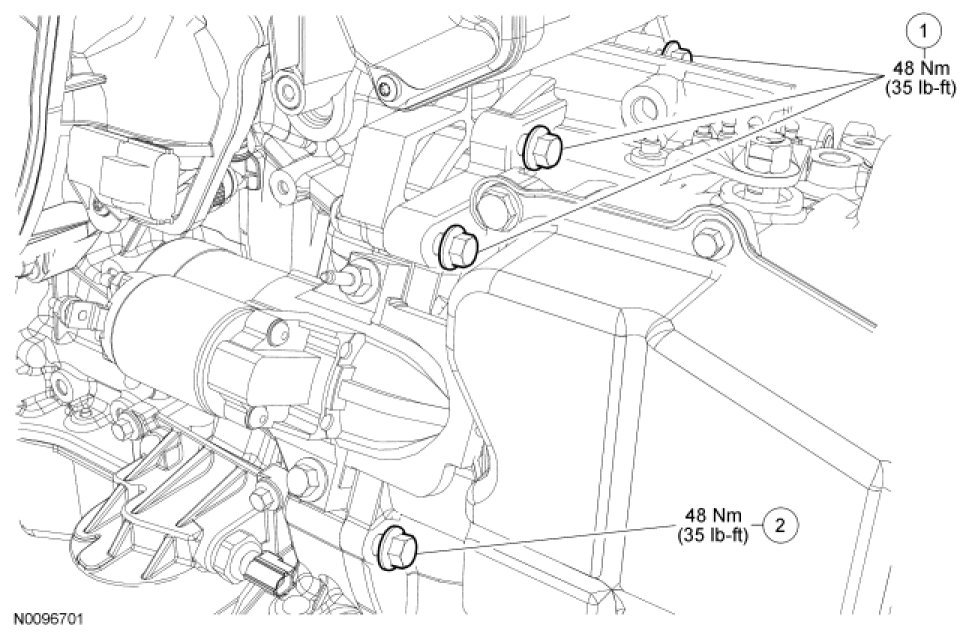 1
48 Nm
(35 lb-ft)

48 Nm
(35 lb-ft)
2

N0096701