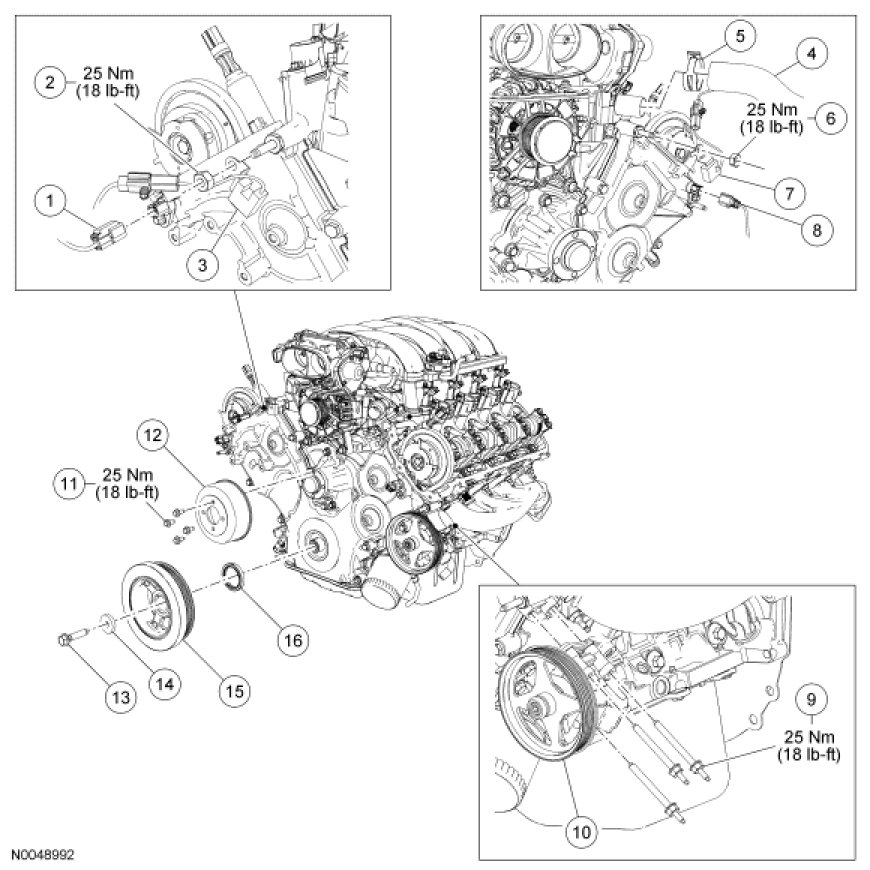 2 25 Nm (18 lb-ft)

1

3

5

4

25 Nm (18 lb-ft) 6

7

8

12

11 25 Nm (18 lb-ft)

16

13

14

15

9 25 Nm (18 lb-ft)

10

N0048992