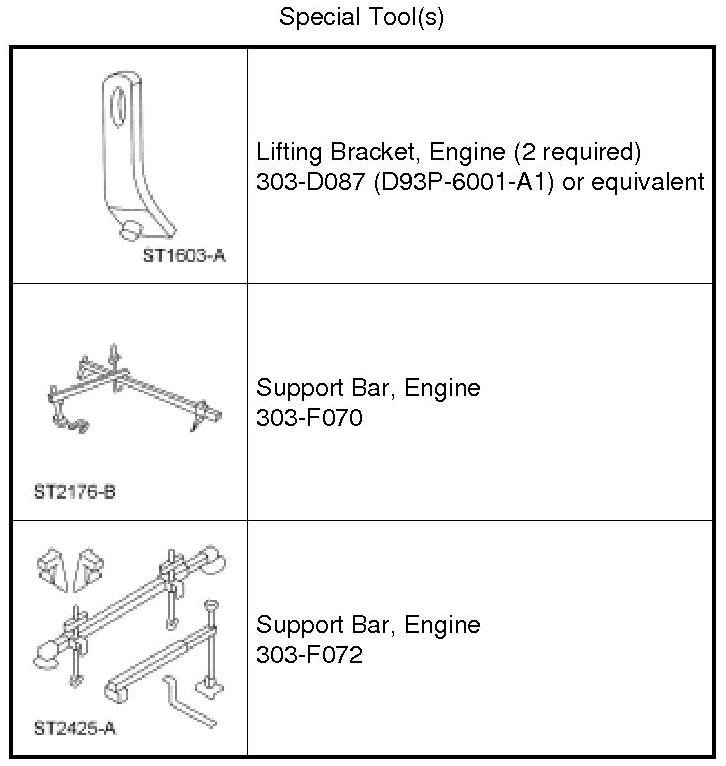 Special Tool(s)

| | |
|---|---|
| ST1603-A | Lifting Bracket, Engine (2 required) 303-D087 (D93P-6001-A1) or equivalent |
| ST2176-B | Support Bar, Engine 303-F070 |
| ST2425-A | Support Bar, Engine 303-F072 |