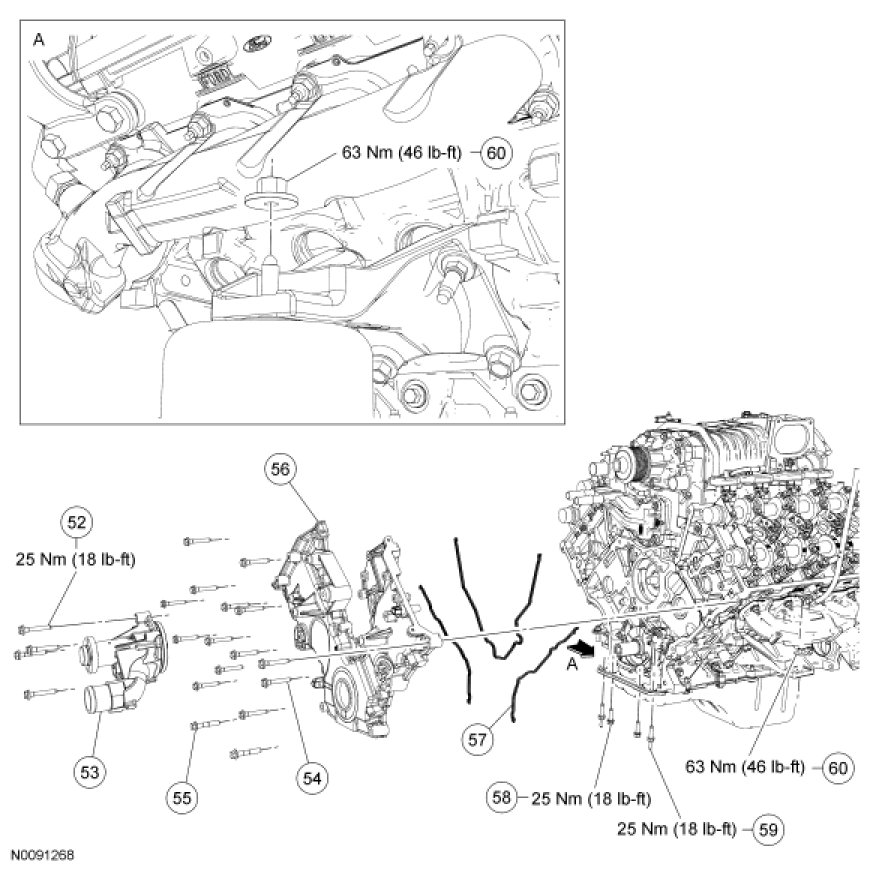 A

63 Nm (46 lb-ft) 60

56

52
25 Nm (18 lb-ft)

A

53

55

54

57

58 25 Nm (18 lb-ft)

63 Nm (46 lb-ft) 60

25 Nm (18 lb-ft) 59

N0091268