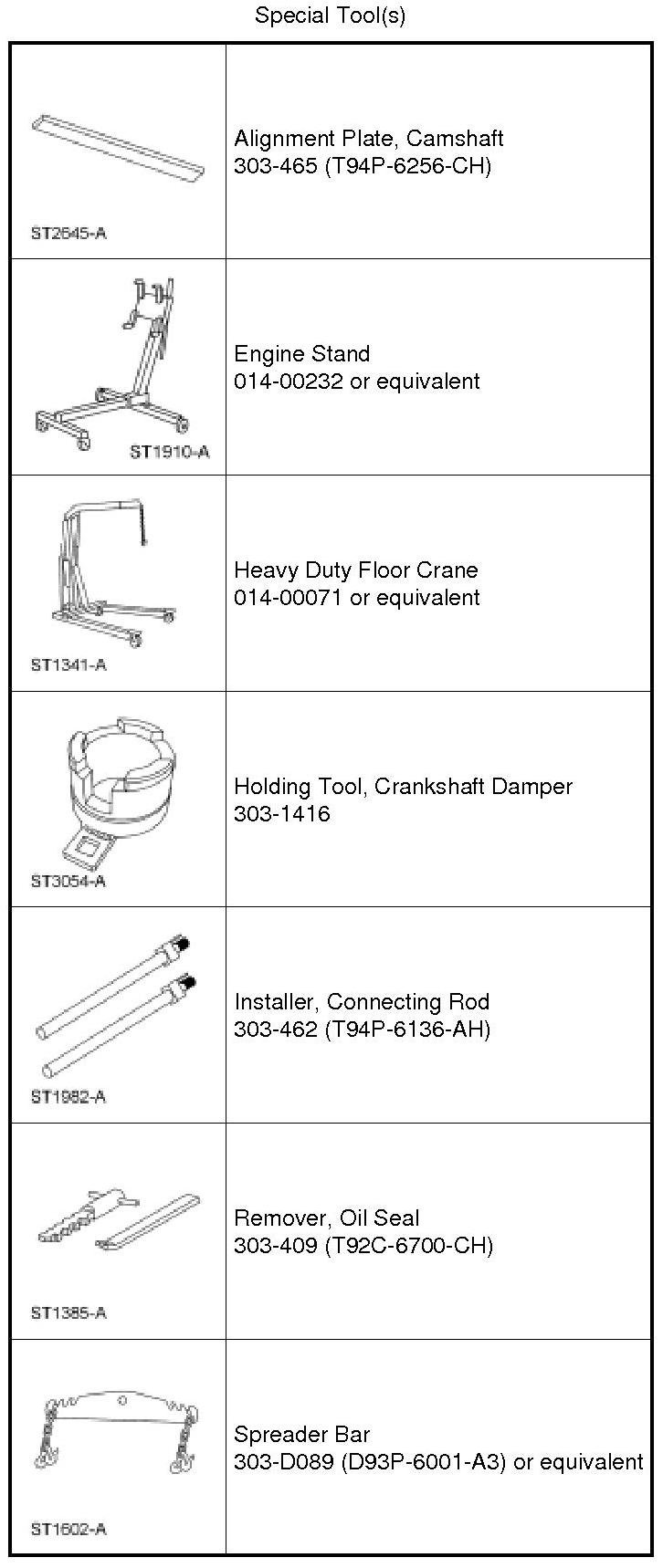 Special Tool(s)

| | |
|---|---|
| ST2645-A | Alignment Plate, Camshaft 303-465 (T94P-6256-CH) |
| ST1910-A | Engine Stand 014-00232 or equivalent |
| ST1341-A | Heavy Duty Floor Crane 014-00071 or equivalent |
| ST3054-A | Holding Tool, Crankshaft Damper 303-1416 |
| ST1982-A | Installer, Connecting Rod 303-462 (T94P-6136-AH) |
| ST1385-A | Remover, Oil Seal 303-409 (T92C-6700-CH) |
| ST1602-A | Spreader Bar 303-D089 (D93P-6001-A3) or equivalent |