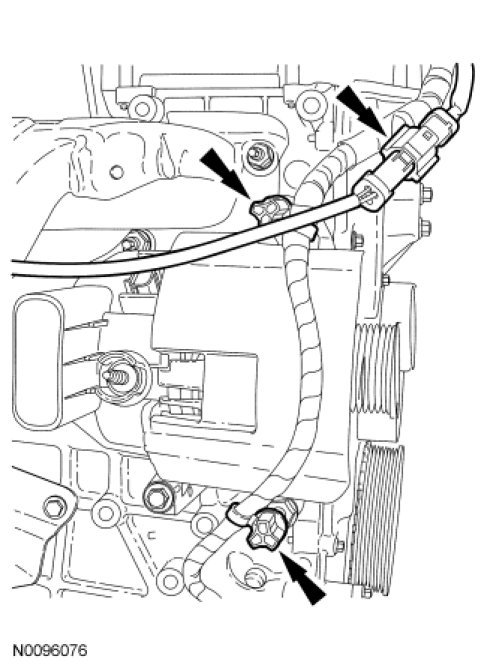 N0096076