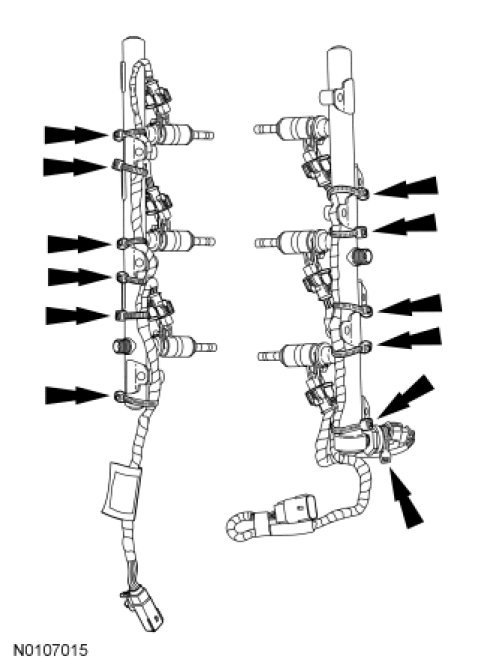 N0107015