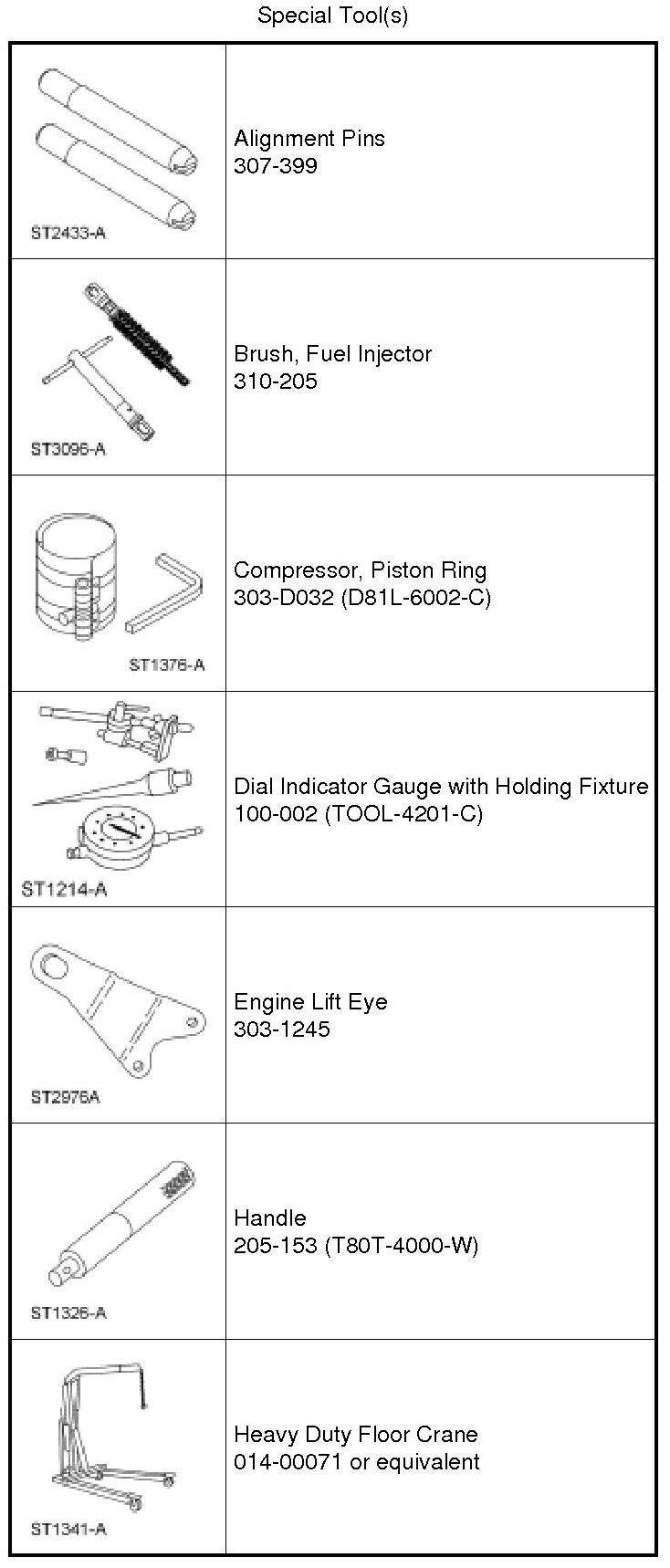 Special Tool(s)

| | |
|---|---|
| ST2433-A | Alignment Pins 307-399 |
| ST3096-A | Brush, Fuel Injector 310-205 |
| ST1376-A | Compressor, Piston Ring 303-D032 (D81L-6002-C) |
| ST1214-A | Dial Indicator Gauge with Holding Fixture 100-002 (TOOL-4201-C) |
| ST2976A | Engine Lift Eye 303-1245 |
| ST1326-A | Handle 205-153 (T80T-4000-W) |
| ST1341-A | Heavy Duty Floor Crane 014-00071 or equivalent |