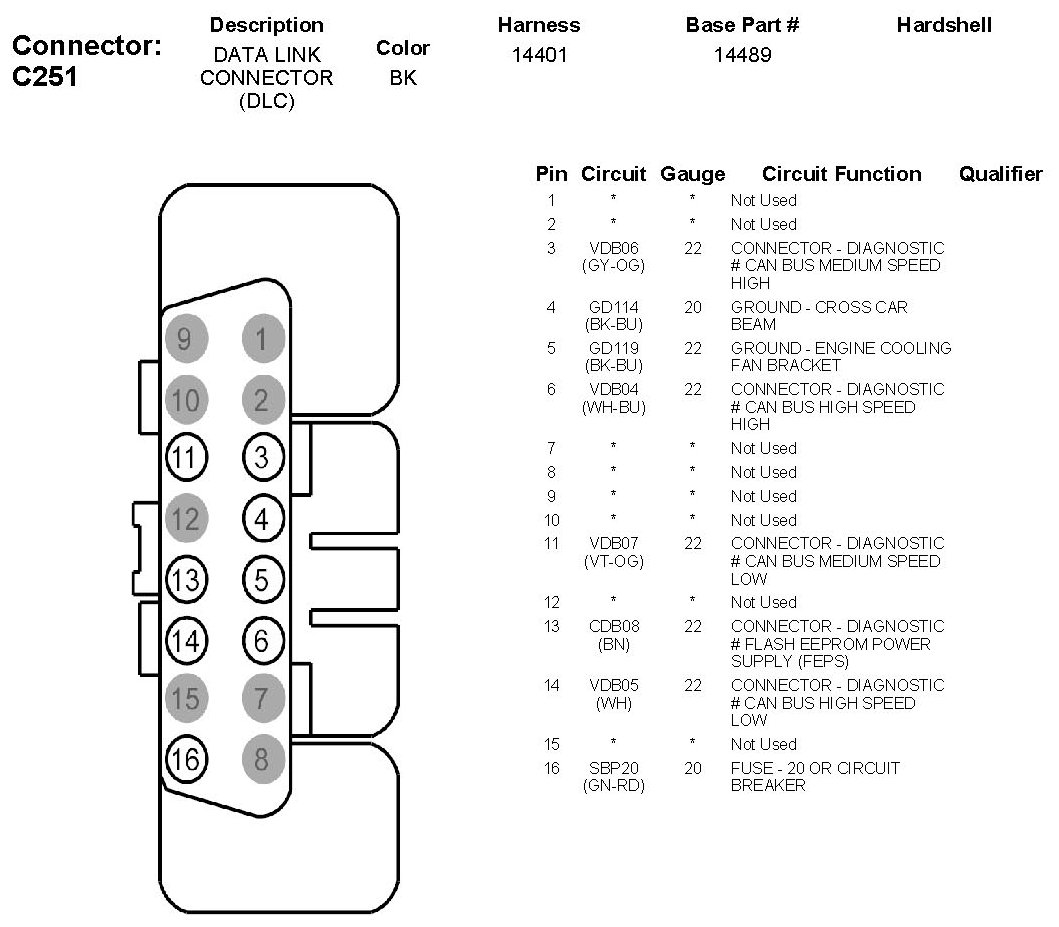 Connector: C251

| Description | Color | Harness | Base Part # | Hardshell |
|---|---|---|---|---|
| DATA LINK CONNECTOR (DLC) | BK | 14401 | 14489 | |

9 1
10 2
11 3
12 4
13 5
14 6
15 7
16 8

| Pin | Circuit | Gauge | Circuit Function | Qualifier |
|---|---|---|---|---|
| 1 | * | * | Not Used | |
| 2 | * | * | Not Used | |
| 3 | VDB06 (GY-OG) | 22 | CONNECTOR - DIAGNOSTIC # CAN BUS MEDIUM SPEED HIGH | |
| 4 | GD114 (BK-BU) | 20 | GROUND - CROSS CAR BEAM | |
| 5 | GD119 (BK-BU) | 22 | GROUND - ENGINE COOLING FAN BRACKET | |
| 6 | VDB04 (WH-BU) | 22 | CONNECTOR - DIAGNOSTIC # CAN BUS HIGH SPEED HIGH | |
| 7 | * | * | Not Used | |
| 8 | * | * | Not Used | |
| 9 | * | * | Not Used | |
| 10 | * | * | Not Used | |
| 11 | VDB07 (VT-OG) | 22 | CONNECTOR - DIAGNOSTIC # CAN BUS MEDIUM SPEED LOW | |
| 12 | * | * | Not Used | |
| 13 | CDB08 (BN) | 22 | CONNECTOR - DIAGNOSTIC # FLASH EEPROM POWER SUPPLY (FEPS) | |
| 14 | VDB05 (WH) | 22 | CONNECTOR - DIAGNOSTIC # CAN BUS HIGH SPEED LOW | |
| 15 | * | * | Not Used | |
| 16 | SBP20 (GN-RD) | 20 | FUSE - 20 OR CIRCUIT BREAKER | |