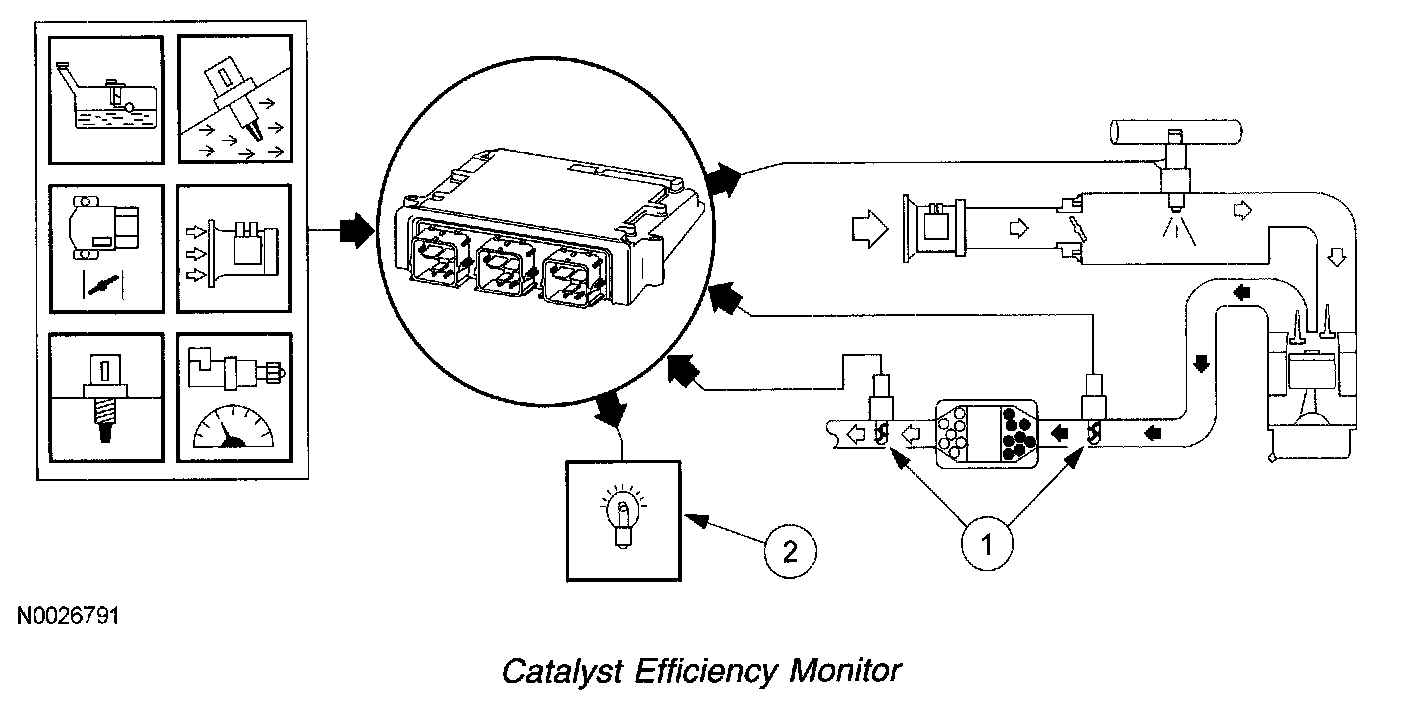 2

1

N0026791

Catalyst Efficiency Monitor