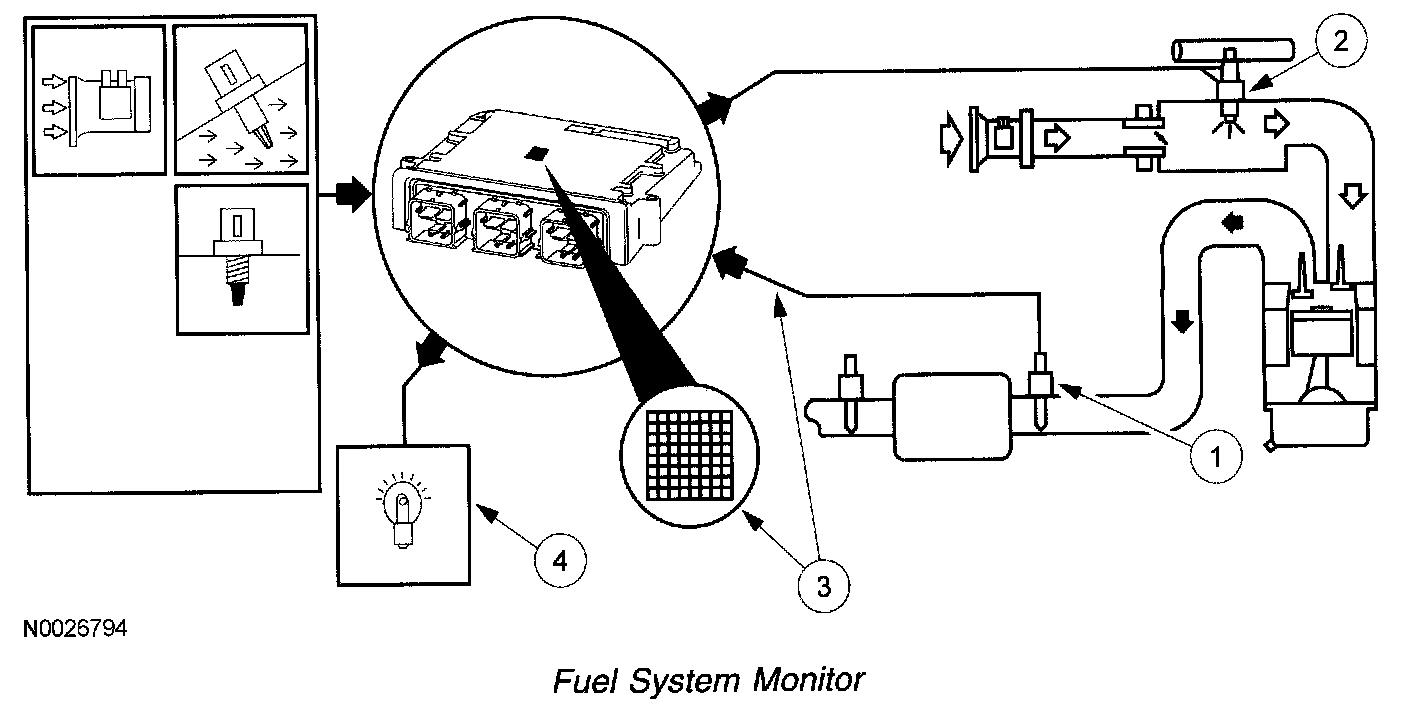 2

1

4

3

N0026794

Fuel System Monitor