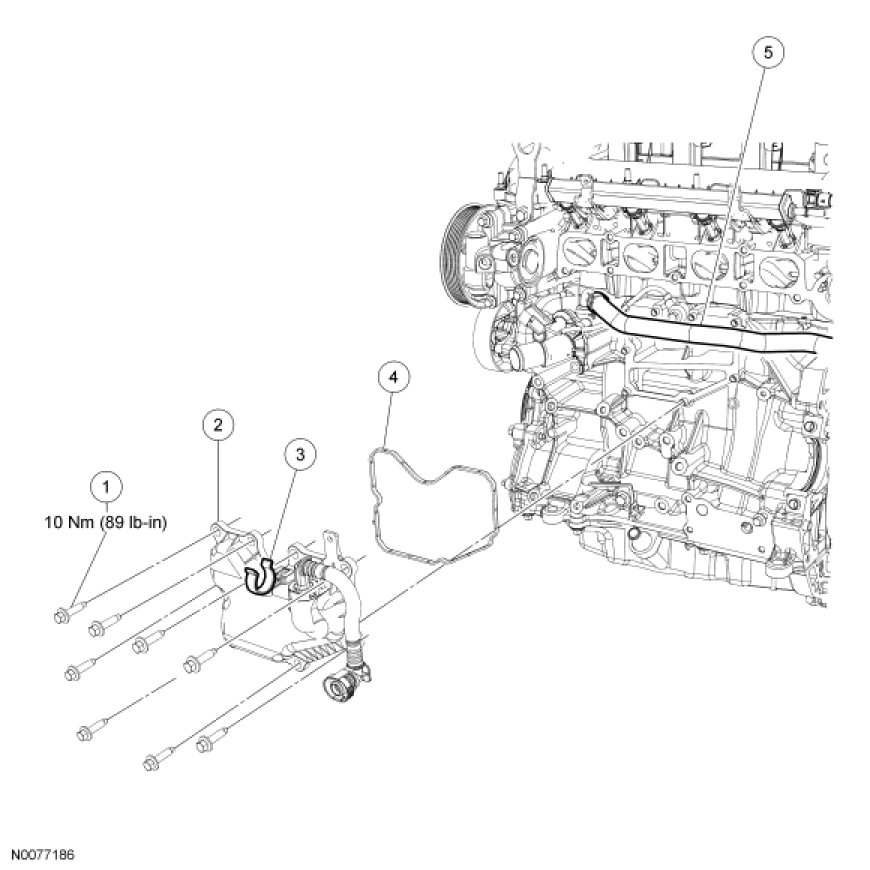 5

4

2

3

1

10 Nm (89 lb-in)

N0077186