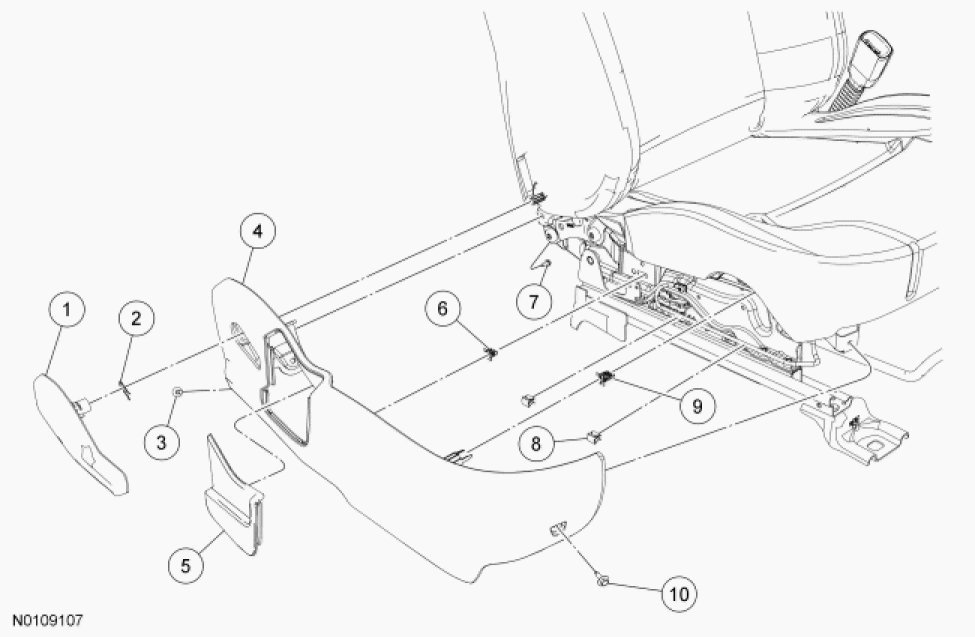 4
1
2
6
7
3
9
8
5
10
N0109107