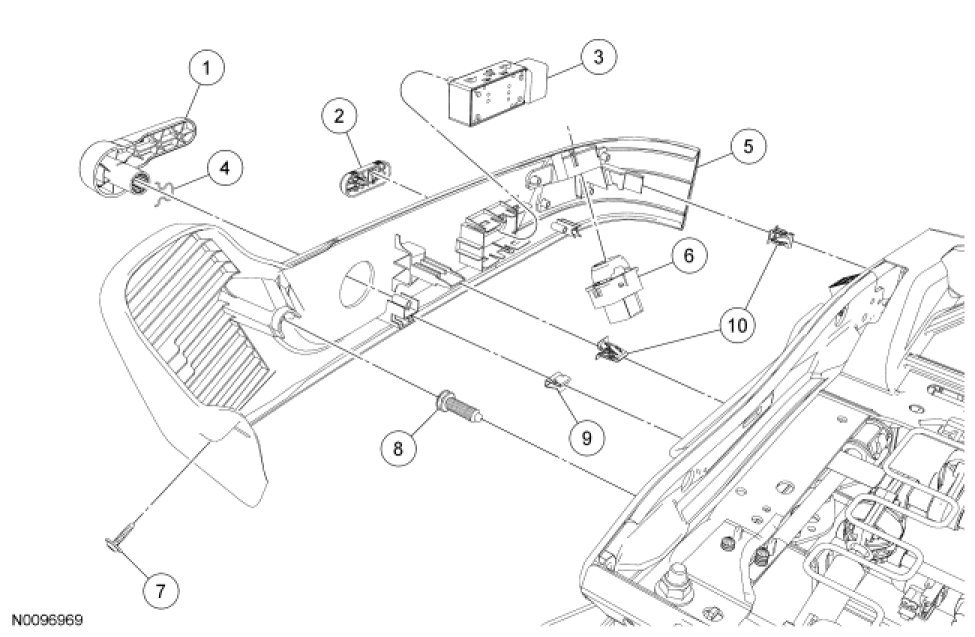 1
2
3
4
5
6
10
8
9
7
N0096969