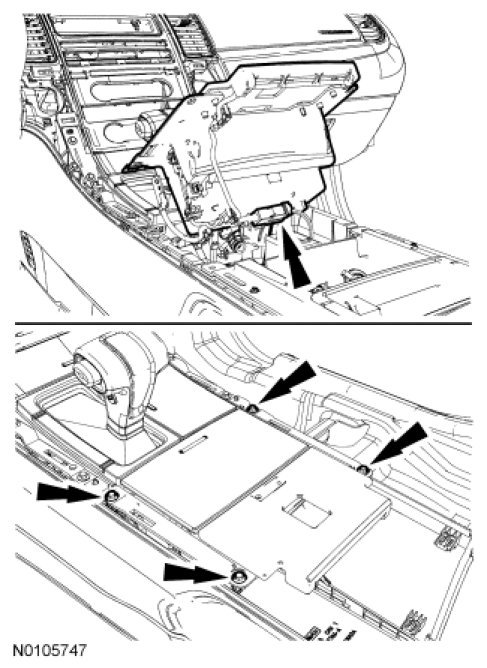 N0105747