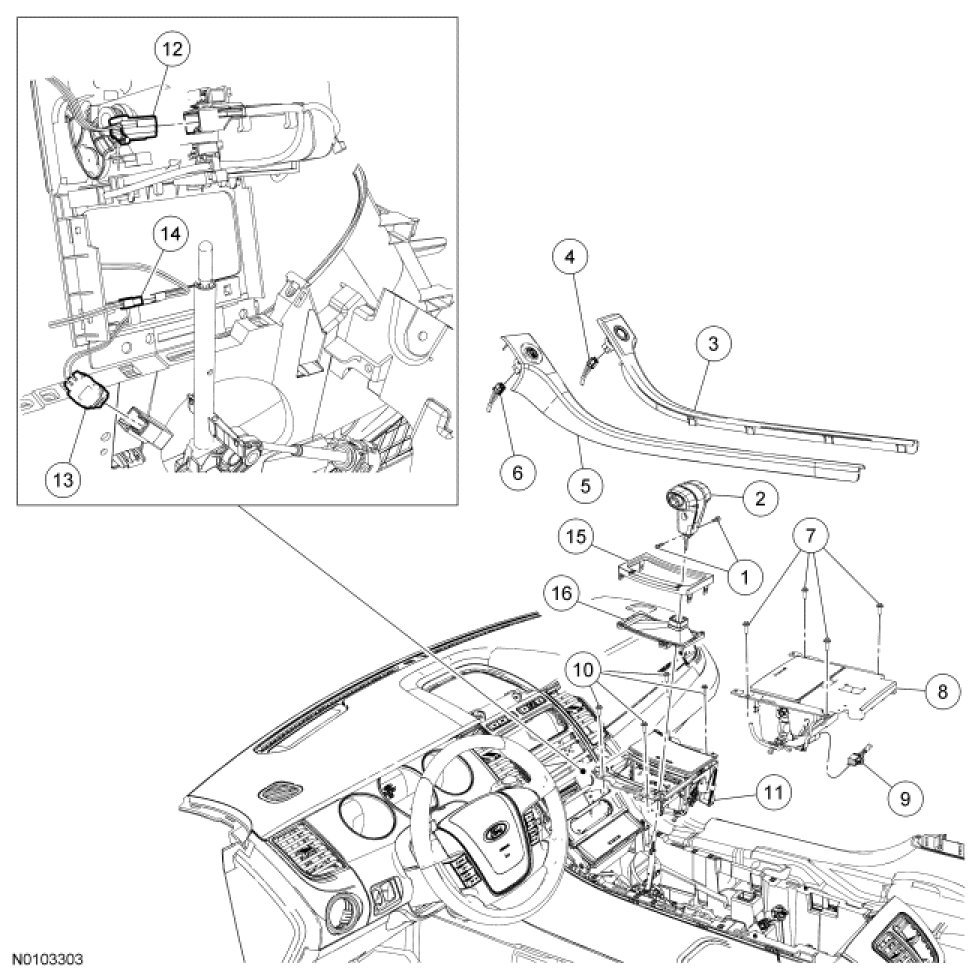 12
14
13
4
3
6
5
2
15
1
7
16
10
8
11
9
N0103303