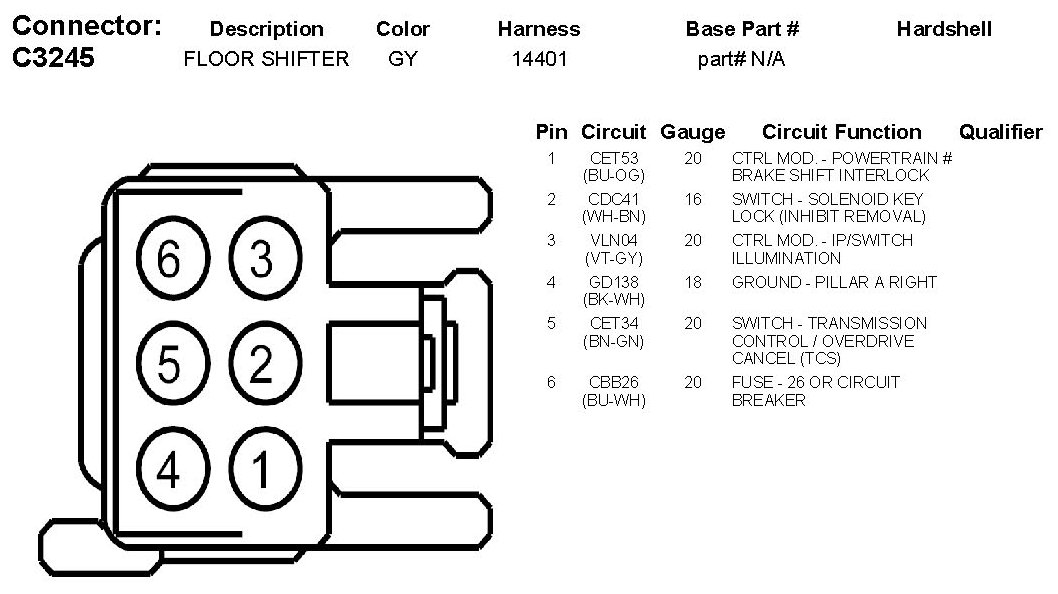 | Connector: | Description | Color | Harness | Base Part # | Hardshell |
|---|---|---|---|---|---|
| C3245 | FLOOR SHIFTER | GY | 14401 | part# N/A | |

6 3
5 2
4 1

| Pin | Circuit | Gauge | Circuit Function | Qualifier |
|---|---|---|---|---|
| 1 | CET53 (BU-OG) | 20 | CTRL MOD. - POWERTRAIN # BRAKE SHIFT INTERLOCK | |
| 2 | CDC41 (WH-BN) | 16 | SWITCH - SOLENOID KEY LOCK (INHIBIT REMOVAL) | |
| 3 | VLN04 (VT-GY) | 20 | CTRL MOD. - IP/SWITCH ILLUMINATION | |
| 4 | GD138 (BK-WH) | 18 | GROUND - PILLAR A RIGHT | |
| 5 | CET34 (BN-GN) | 20 | SWITCH - TRANSMISSION CONTROL / OVERDRIVE CANCEL (TCS) | |
| 6 | CBB26 (BU-WH) | 20 | FUSE - 26 OR CIRCUIT BREAKER | |