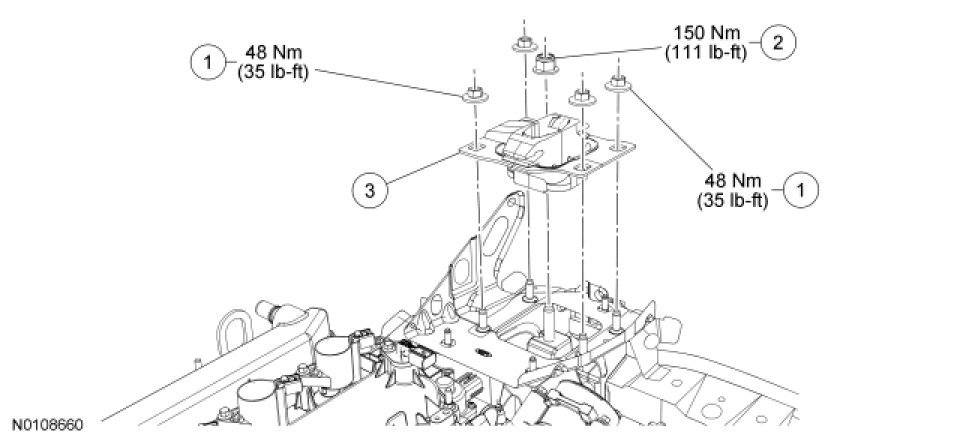 1
48 Nm
(35 lb-ft)

150 Nm
(111 lb-ft)
2

3

48 Nm
(35 lb-ft)
1

N0108660