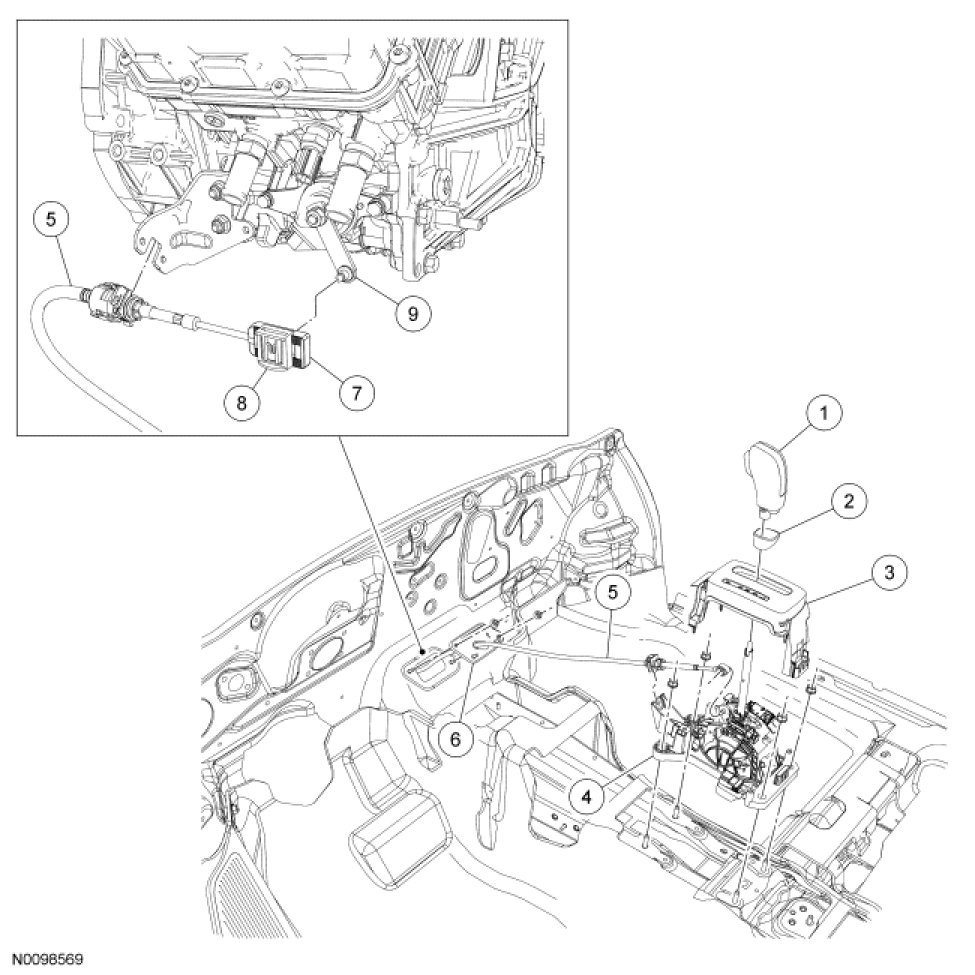 5
9
8
7
1
2
3
5
6
4
N0098569