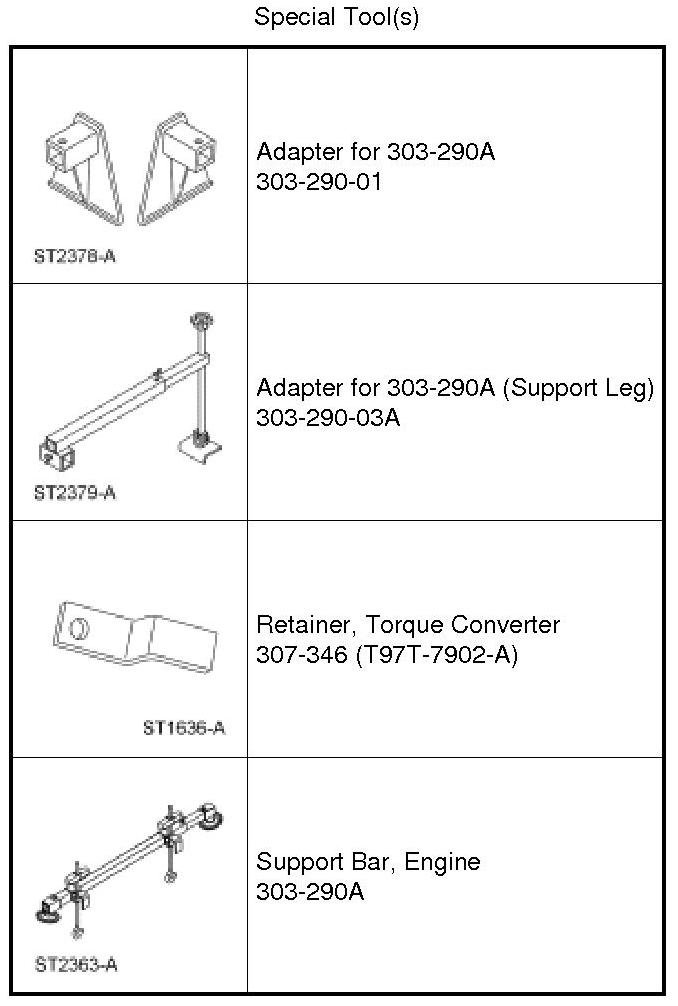 Special Tool(s)

| | |
|---|---|
| ST2378-A | Adapter for 303-290A 303-290-01 |
| ST2379-A | Adapter for 303-290A (Support Leg) 303-290-03A |
| ST1636-A | Retainer, Torque Converter 307-346 (T97T-7902-A) |
| ST2363-A | Support Bar, Engine 303-290A |