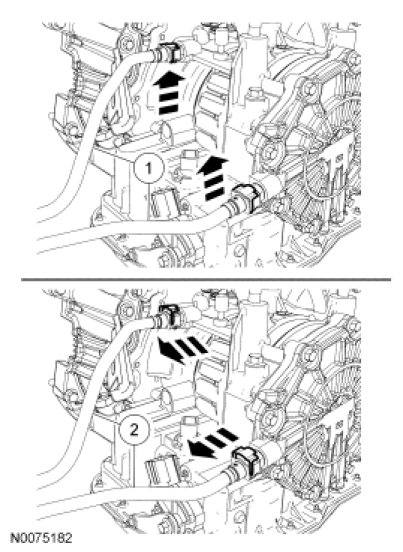 1

2

N0075182