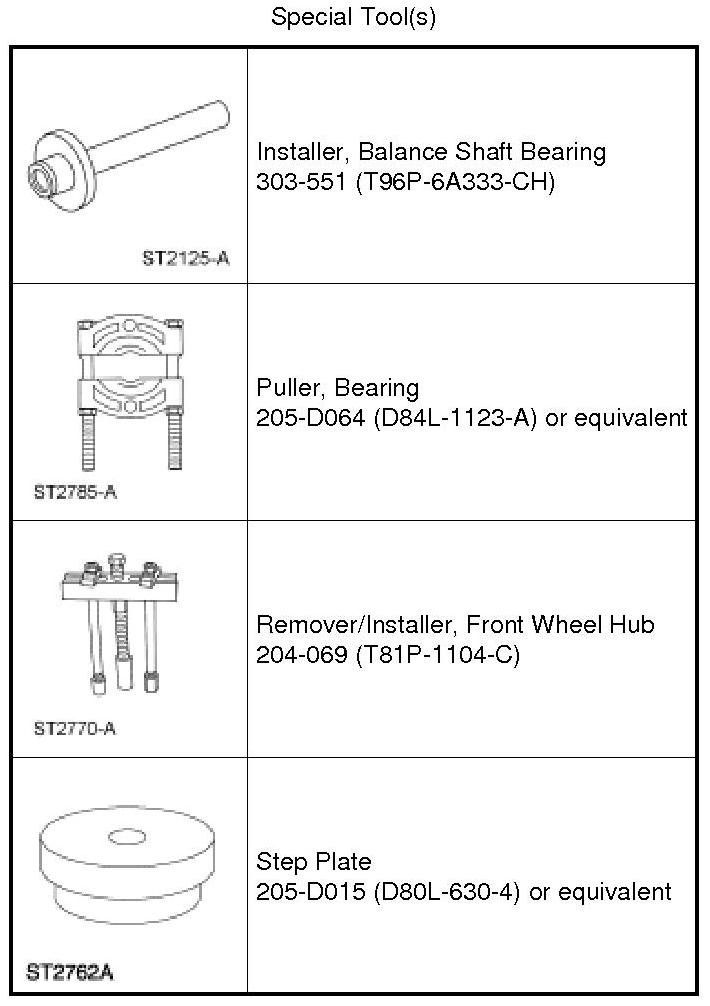 Special Tool(s)

| | |
|---|---|
| ST2125-A | Installer, Balance Shaft Bearing 303-551 (T96P-6A333-CH) |
| ST2785-A | Puller, Bearing 205-D064 (D84L-1123-A) or equivalent |
| ST2770-A | Remover/Installer, Front Wheel Hub 204-069 (T81P-1104-C) |
| ST2762A | Step Plate 205-D015 (D80L-630-4) or equivalent |