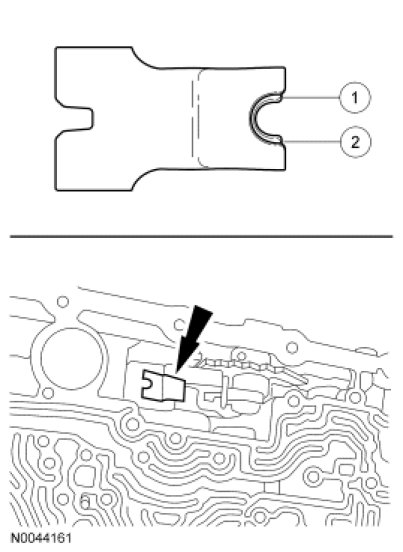 1
2
N0044161