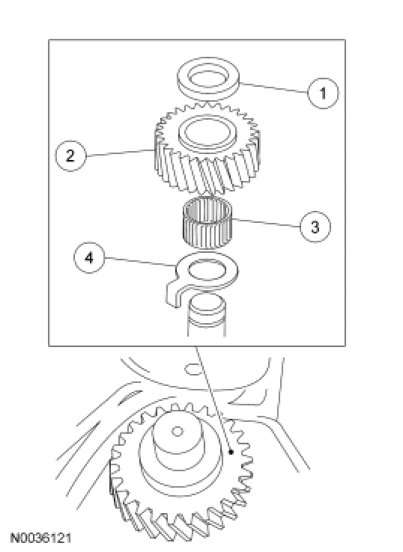 1
2
3
4
N0036121