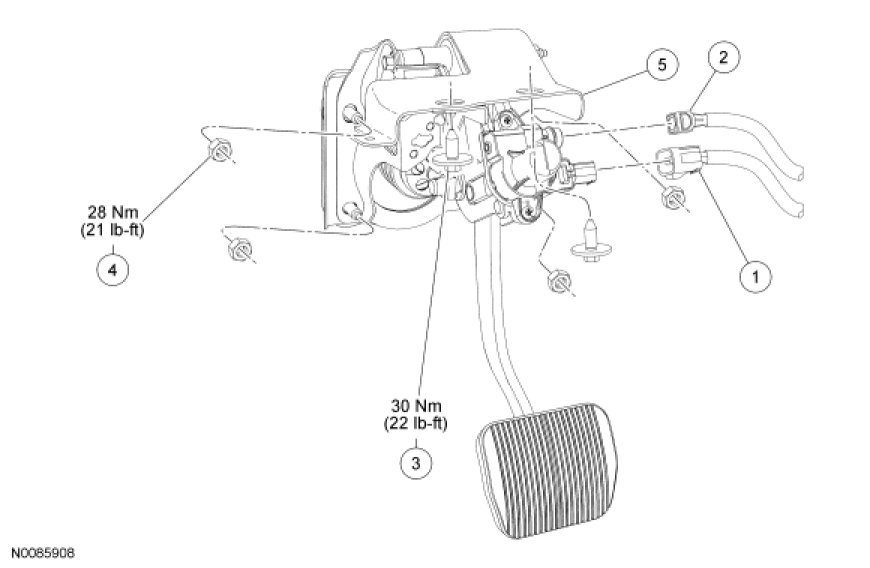 5

2

28 Nm
(21 lb-ft)

4

1

30 Nm
(22 lb-ft)

3

N0085908