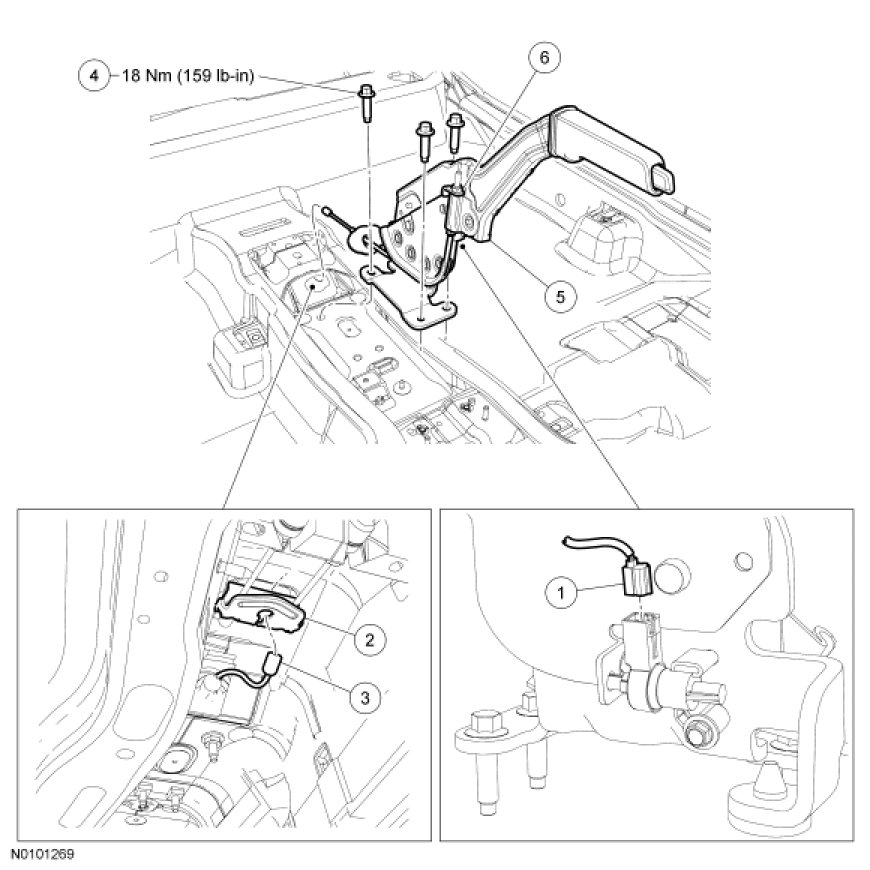 4 18 Nm (159 lb-in)

6

5

2

3

1

N0101269