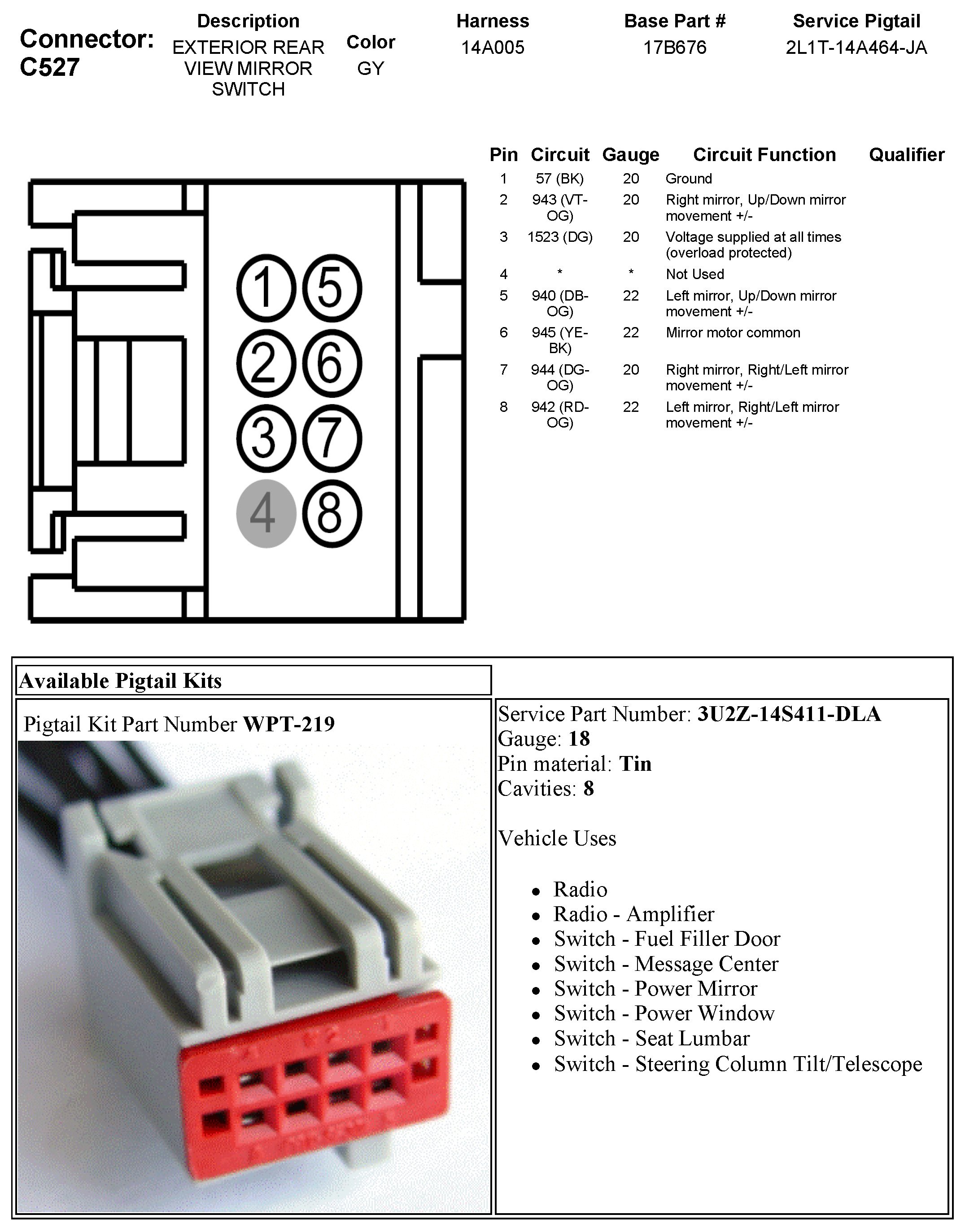 Connector: C527

| Description | Color | Harness | Base Part # | Service Pigtail |
|---|---|---|---|---|
| EXTERIOR REAR VIEW MIRROR SWITCH | GY | 14A005 | 17B676 | 2L1T-14A464-JA |

1 5
2 6
3 7
4 8

| Pin | Circuit | Gauge | Circuit Function | Qualifier |
|---|---|---|---|---|
| 1 | 57 (BK) | 20 | Ground | |
| 2 | 943 (VT-OG) | 20 | Right mirror, Up/Down mirror movement +/- | |
| 3 | 1523 (DG) | 20 | Voltage supplied at all times (overload protected) | |
| 4 | * | * | Not Used | |
| 5 | 940 (DB-OG) | 22 | Left mirror, Up/Down mirror movement +/- | |
| 6 | 945 (YE-BK) | 22 | Mirror motor common | |
| 7 | 944 (DG-OG) | 20 | Right mirror, Right/Left mirror movement +/- | |
| 8 | 942 (RD-OG) | 22 | Left mirror, Right/Left mirror movement +/- | |

Available Pigtail Kits

Pigtail Kit Part Number WPT-219

Service Part Number: 3U2Z-14S411-DLA
Gauge: 18
Pin material: Tin
Cavities: 8

Vehicle Uses

- Radio
- Radio - Amplifier
- Switch - Fuel Filler Door
- Switch - Message Center
- Switch - Power Mirror
- Switch - Power Window
- Switch - Seat Lumbar
- Switch - Steering Column Tilt/Telescope