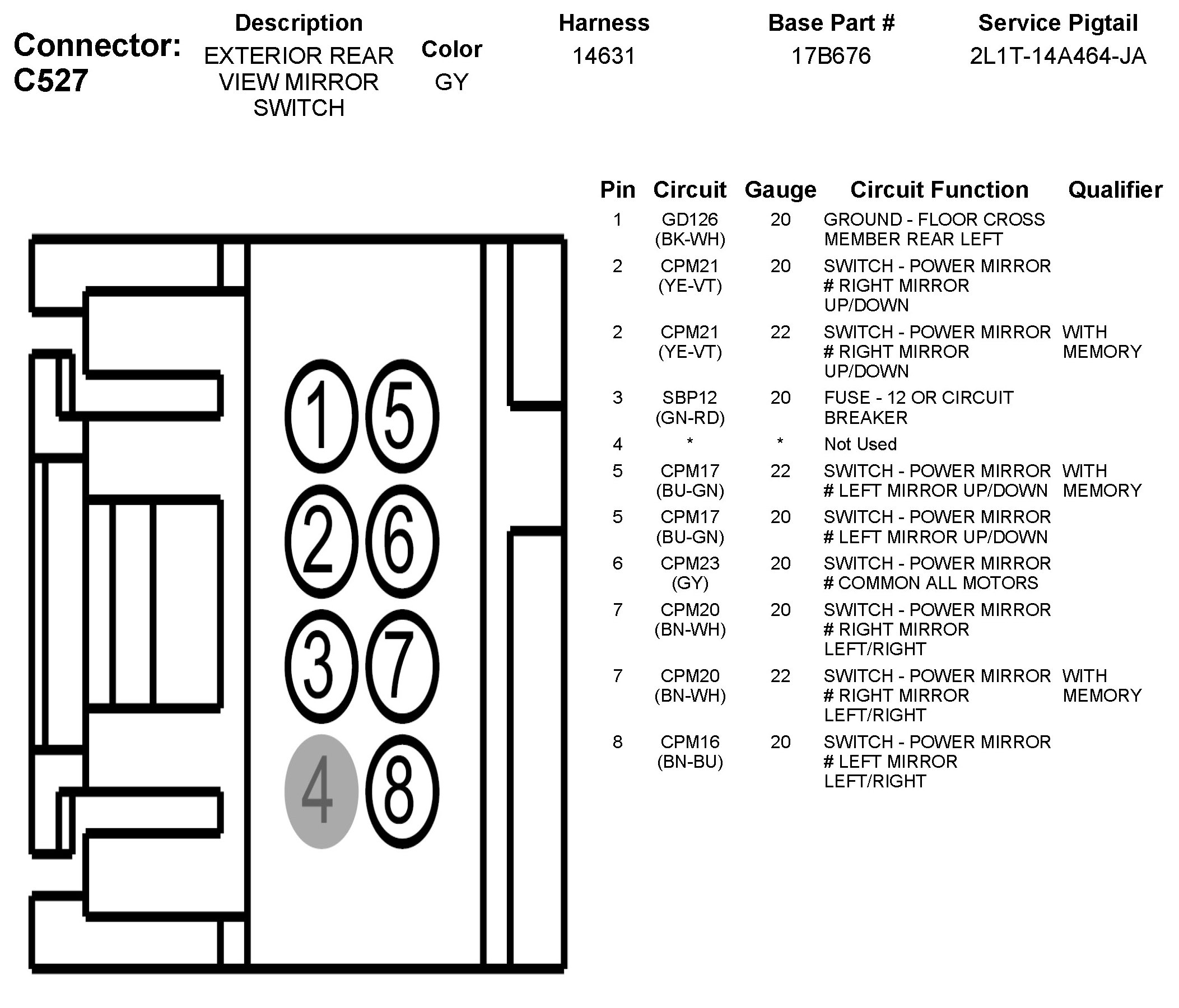 Connector: C527

| Description | Color | Harness | Base Part # | Service Pigtail |
|---|---|---|---|---|
| EXTERIOR REAR VIEW MIRROR SWITCH | GY | 14631 | 17B676 | 2L1T-14A464-JA |

1 5
2 6
3 7
4 8

| Pin | Circuit | Gauge | Circuit Function | Qualifier |
|---|---|---|---|---|
| 1 | GD126 (BK-WH) | 20 | GROUND - FLOOR CROSS MEMBER REAR LEFT | |
| 2 | CPM21 (YE-VT) | 20 | SWITCH - POWER MIRROR # RIGHT MIRROR UP/DOWN | |
| 2 | CPM21 (YE-VT) | 22 | SWITCH - POWER MIRROR # RIGHT MIRROR UP/DOWN | WITH MEMORY |
| 3 | SBP12 (GN-RD) | 20 | FUSE - 12 OR CIRCUIT BREAKER | |
| 4 | * | * | Not Used | |
| 5 | CPM17 (BU-GN) | 22 | SWITCH - POWER MIRROR # LEFT MIRROR UP/DOWN | WITH MEMORY |
| 5 | CPM17 (BU-GN) | 20 | SWITCH - POWER MIRROR # LEFT MIRROR UP/DOWN | |
| 6 | CPM23 (GY) | 20 | SWITCH - POWER MIRROR # COMMON ALL MOTORS | |
| 7 | CPM20 (BN-WH) | 20 | SWITCH - POWER MIRROR # RIGHT MIRROR LEFT/RIGHT | |
| 7 | CPM20 (BN-WH) | 22 | SWITCH - POWER MIRROR # RIGHT MIRROR LEFT/RIGHT | WITH MEMORY |
| 8 | CPM16 (BN-BU) | 20 | SWITCH - POWER MIRROR # LEFT MIRROR LEFT/RIGHT | |