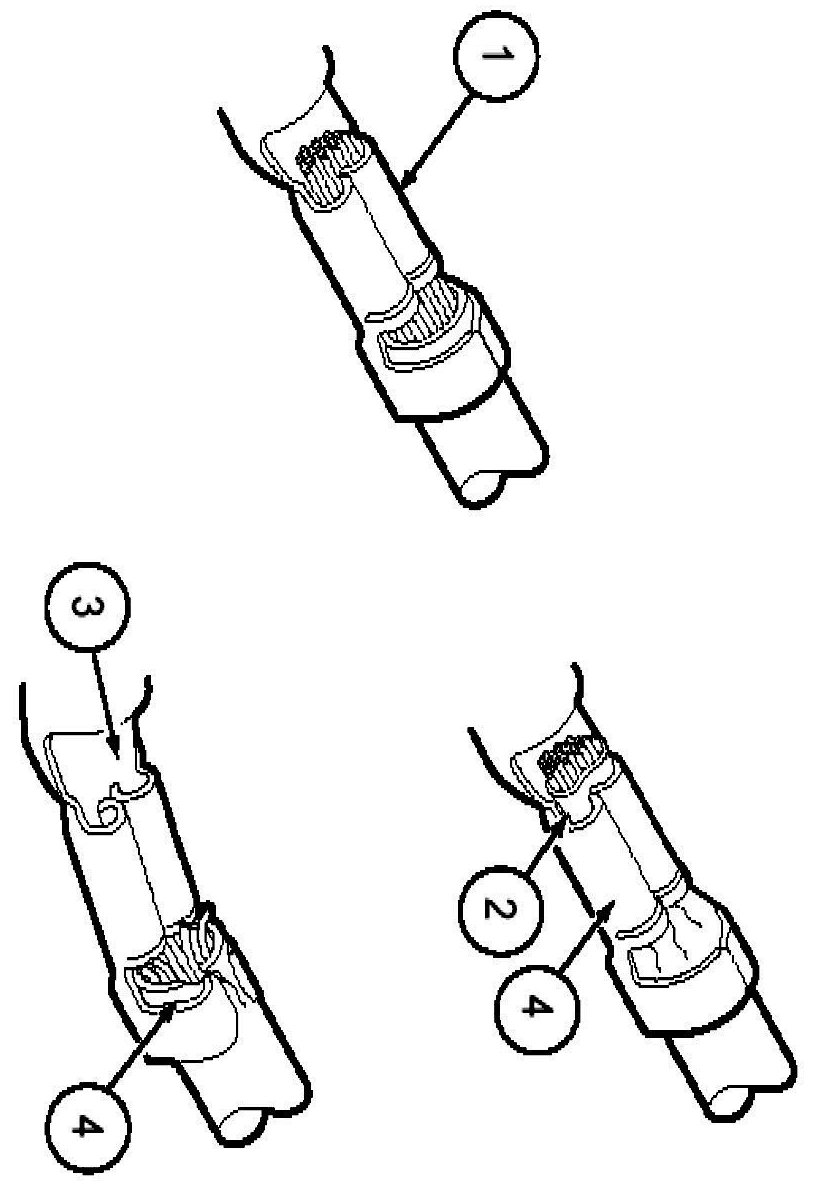 1

3

2

4

4