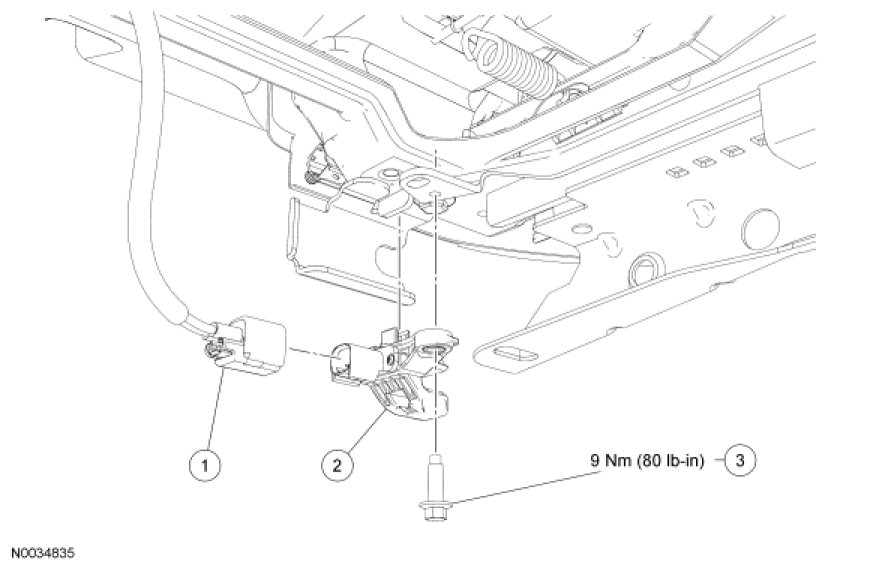 1
2
9 Nm (80 lb-in) 3
N0034835