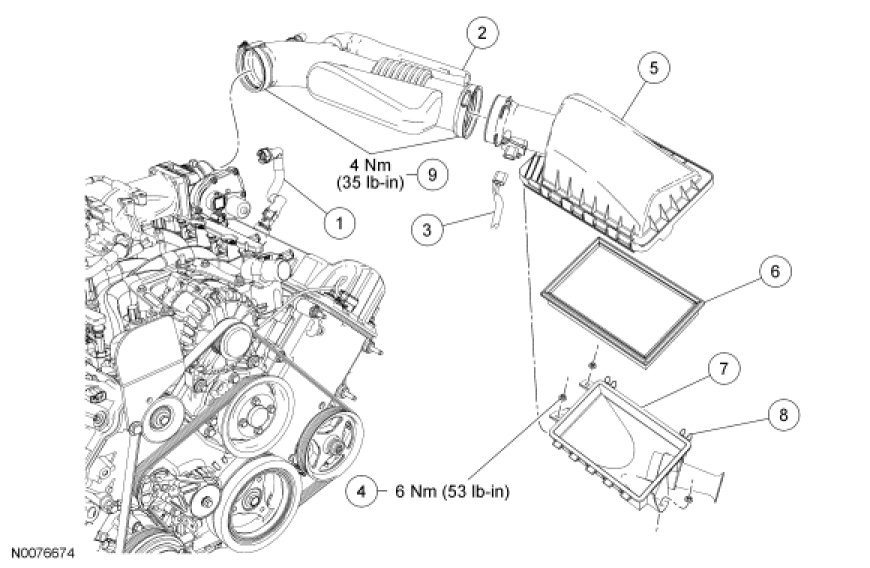 2
5
4 Nm
(35 lb-in)
9
1
3
6
7
8
4
6 Nm (53 lb-in)
N0076674