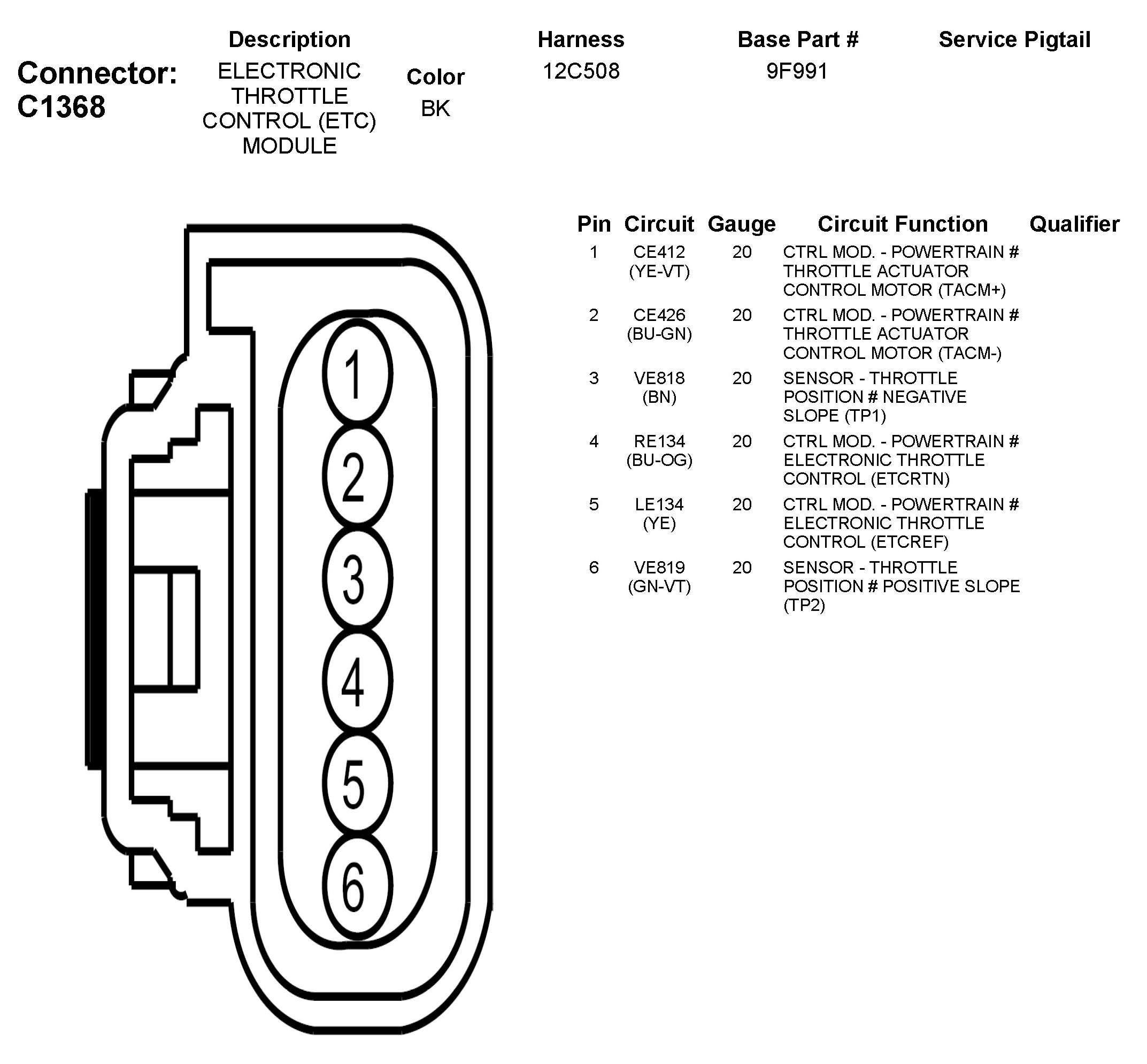 Connector: C1368

| Description | Color | Harness | Base Part # | Service Pigtail |
|---|---|---|---|---|
| ELECTRONIC THROTTLE CONTROL (ETC) MODULE | BK | 12C508 | 9F991 | |

1
2
3
4
5
6

| Pin | Circuit | Gauge | Circuit Function | Qualifier |
|---|---|---|---|---|
| 1 | CE412 (YE-VT) | 20 | CTRL MOD. - POWERTRAIN # THROTTLE ACTUATOR CONTROL MOTOR (TACM+) | |
| 2 | CE426 (BU-GN) | 20 | CTRL MOD. - POWERTRAIN # THROTTLE ACTUATOR CONTROL MOTOR (TACM-) | |
| 3 | VE818 (BN) | 20 | SENSOR - THROTTLE POSITION # NEGATIVE SLOPE (TP1) | |
| 4 | RE134 (BU-OG) | 20 | CTRL MOD. - POWERTRAIN # ELECTRONIC THROTTLE CONTROL (ETCRTN) | |
| 5 | LE134 (YE) | 20 | CTRL MOD. - POWERTRAIN # ELECTRONIC THROTTLE CONTROL (ETCREF) | |
| 6 | VE819 (GN-VT) | 20 | SENSOR - THROTTLE POSITION # POSITIVE SLOPE (TP2) | |