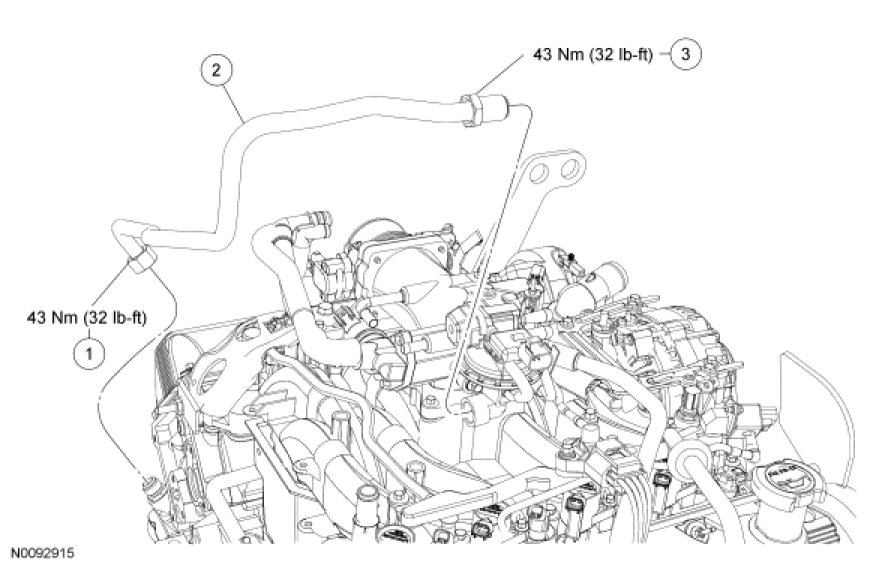 2

43 Nm (32 lb-ft) 3

43 Nm (32 lb-ft)

1

N0092915