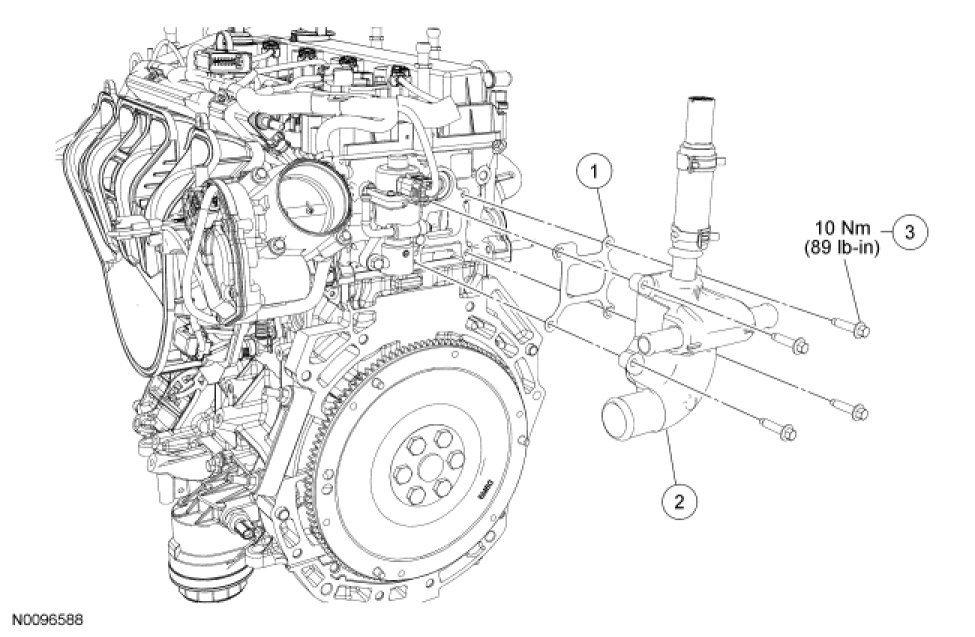 1

10 Nm
(89 lb-in)

3

2

N0096588