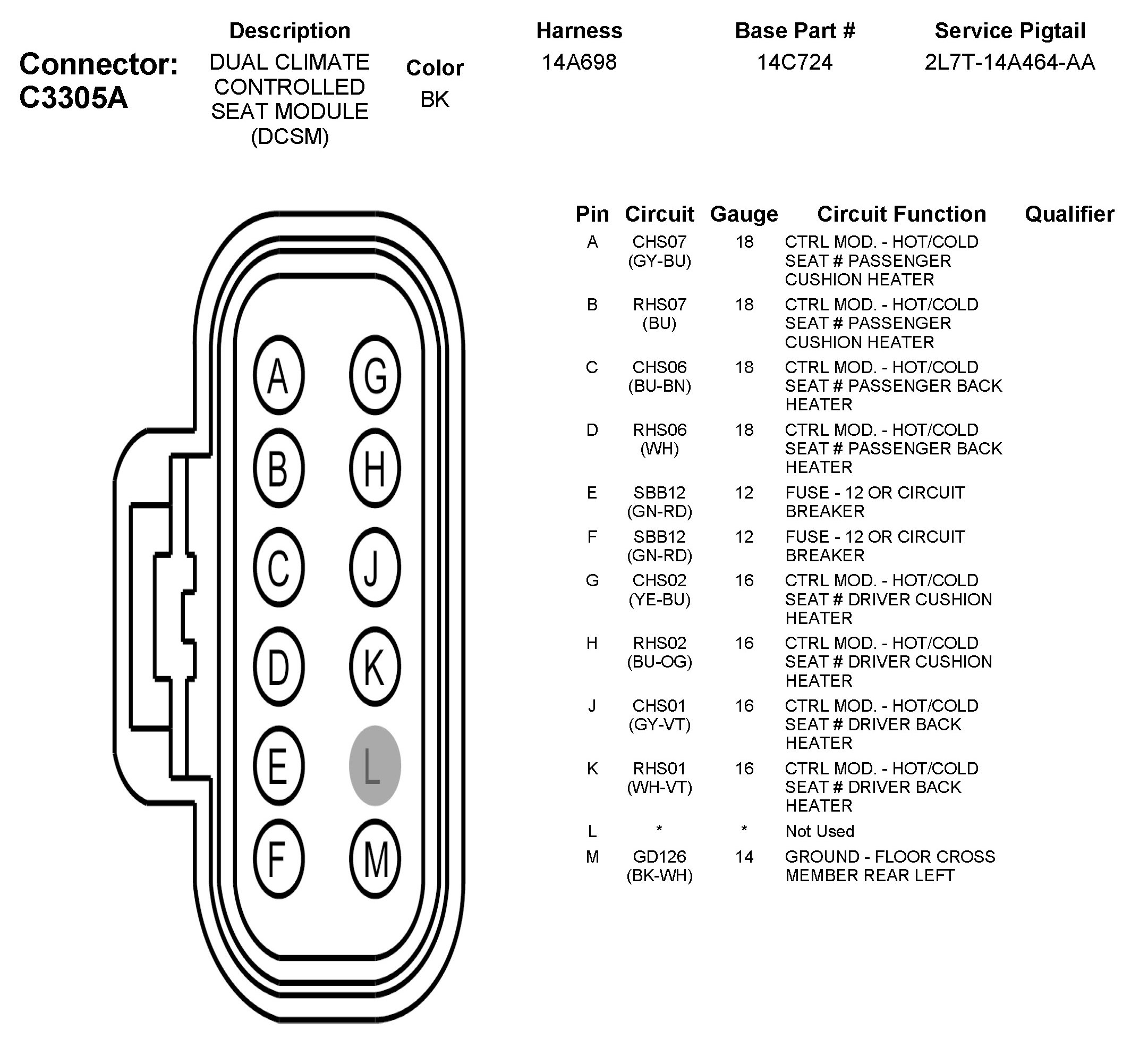 Connector: C3305A

| Description | Color | Harness | Base Part # | Service Pigtail |
|---|---|---|---|---|
| DUAL CLIMATE CONTROLLED SEAT MODULE (DCSM) | BK | 14A698 | 14C724 | 2L7T-14A464-AA |

A G
B H
C J
D K
E L
F M

| Pin | Circuit | Gauge | Circuit Function | Qualifier |
|---|---|---|---|---|
| A | CHS07 (GY-BU) | 18 | CTRL MOD. - HOT/COLD SEAT # PASSENGER CUSHION HEATER | |
| B | RHS07 (BU) | 18 | CTRL MOD. - HOT/COLD SEAT # PASSENGER CUSHION HEATER | |
| C | CHS06 (BU-BN) | 18 | CTRL MOD. - HOT/COLD SEAT # PASSENGER BACK HEATER | |
| D | RHS06 (WH) | 18 | CTRL MOD. - HOT/COLD SEAT # PASSENGER BACK HEATER | |
| E | SBB12 (GN-RD) | 12 | FUSE - 12 OR CIRCUIT BREAKER | |
| F | SBB12 (GN-RD) | 12 | FUSE - 12 OR CIRCUIT BREAKER | |
| G | CHS02 (YE-BU) | 16 | CTRL MOD. - HOT/COLD SEAT # DRIVER CUSHION HEATER | |
| H | RHS02 (BU-OG) | 16 | CTRL MOD. - HOT/COLD SEAT # DRIVER CUSHION HEATER | |
| J | CHS01 (GY-VT) | 16 | CTRL MOD. - HOT/COLD SEAT # DRIVER BACK HEATER | |
| K | RHS01 (WH-VT) | 16 | CTRL MOD. - HOT/COLD SEAT # DRIVER BACK HEATER | |
| L | * | * | Not Used | |
| M | GD126 (BK-WH) | 14 | GROUND - FLOOR CROSS MEMBER REAR LEFT | |