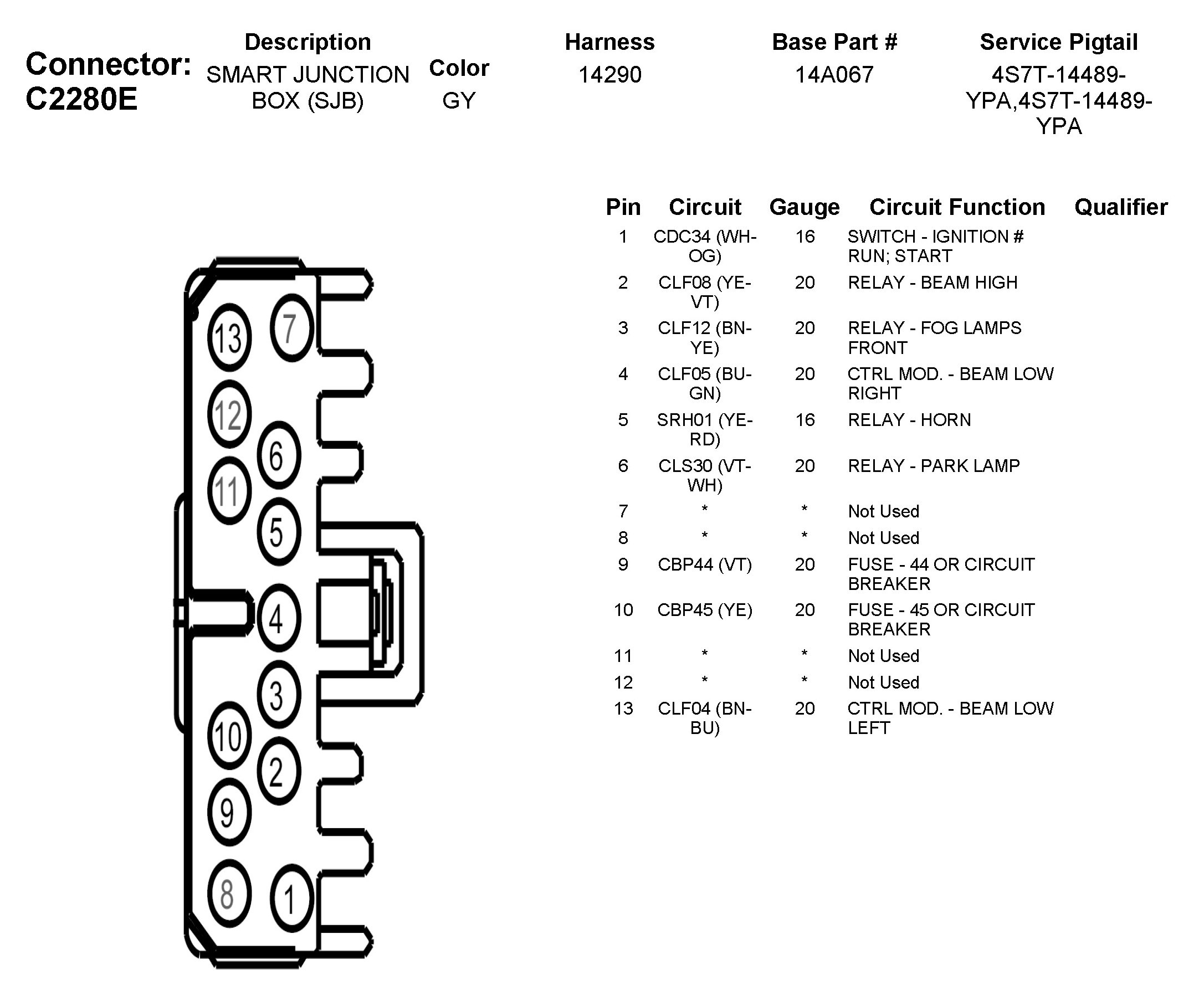 Connector: C2280E

| Description | Color | Harness | Base Part # | Service Pigtail |
|---|---|---|---|---|
| SMART JUNCTION BOX (SJB) | GY | 14290 | 14A067 | 4S7T-14489-YPA,4S7T-14489-YPA |

13 7 12 6 11 5 4 3 10 2 9 8 1

| Pin | Circuit | Gauge | Circuit Function | Qualifier |
|---|---|---|---|---|
| 1 | CDC34 (WH-OG) | 16 | SWITCH - IGNITION # RUN; START | |
| 2 | CLF08 (YE-VT) | 20 | RELAY - BEAM HIGH | |
| 3 | CLF12 (BN-YE) | 20 | RELAY - FOG LAMPS FRONT | |
| 4 | CLF05 (BU-GN) | 20 | CTRL MOD. - BEAM LOW RIGHT | |
| 5 | SRH01 (YE-RD) | 16 | RELAY - HORN | |
| 6 | CLS30 (VT-WH) | 20 | RELAY - PARK LAMP | |
| 7 | * | * | Not Used | |
| 8 | * | * | Not Used | |
| 9 | CBP44 (VT) | 20 | FUSE - 44 OR CIRCUIT BREAKER | |
| 10 | CBP45 (YE) | 20 | FUSE - 45 OR CIRCUIT BREAKER | |
| 11 | * | * | Not Used | |
| 12 | * | * | Not Used | |
| 13 | CLF04 (BN-BU) | 20 | CTRL MOD. - BEAM LOW LEFT | |